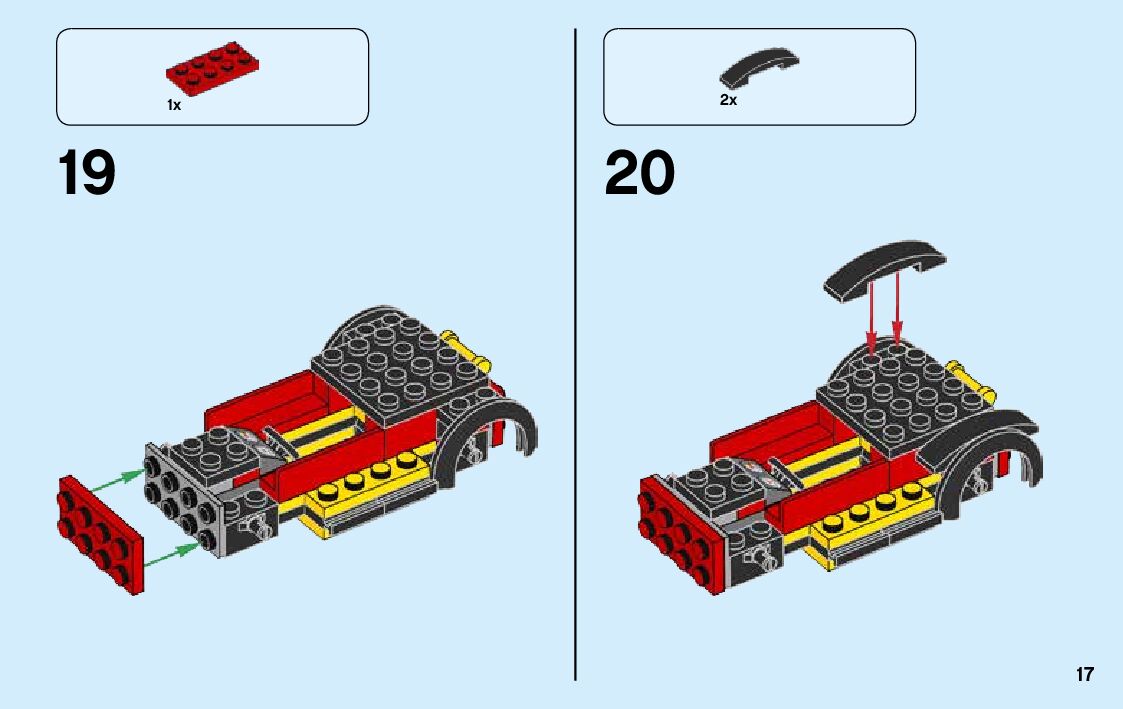 1x

19

2x

20

17