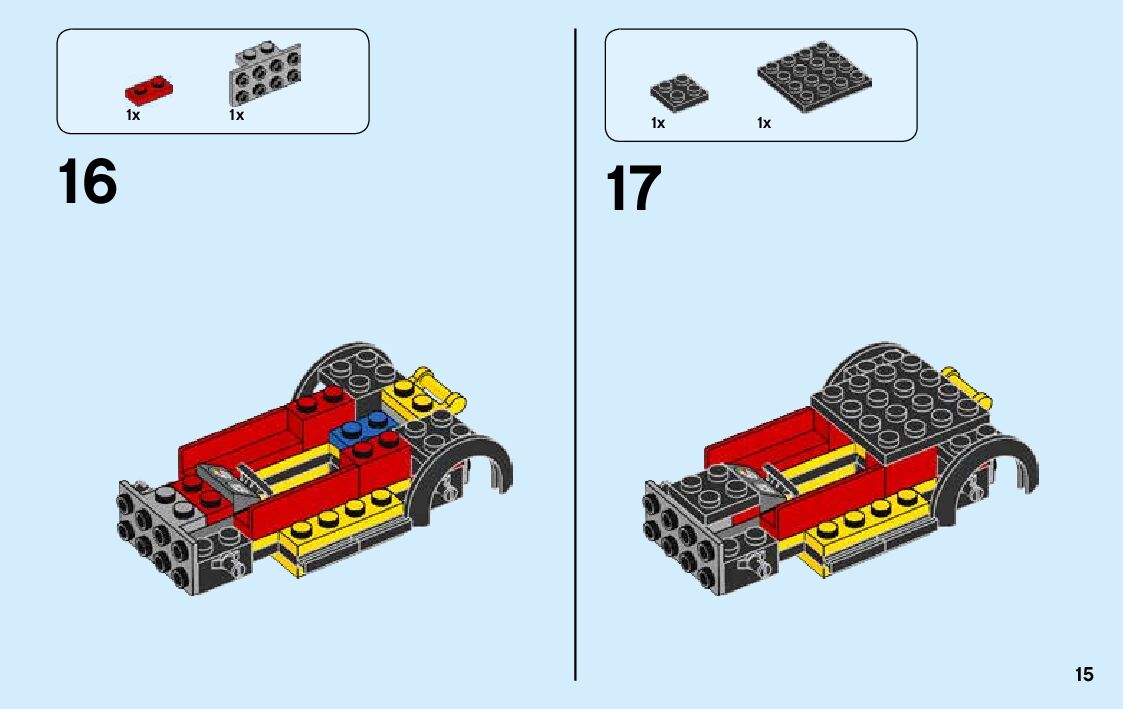 1x 1x

16

1x 1x

17

15