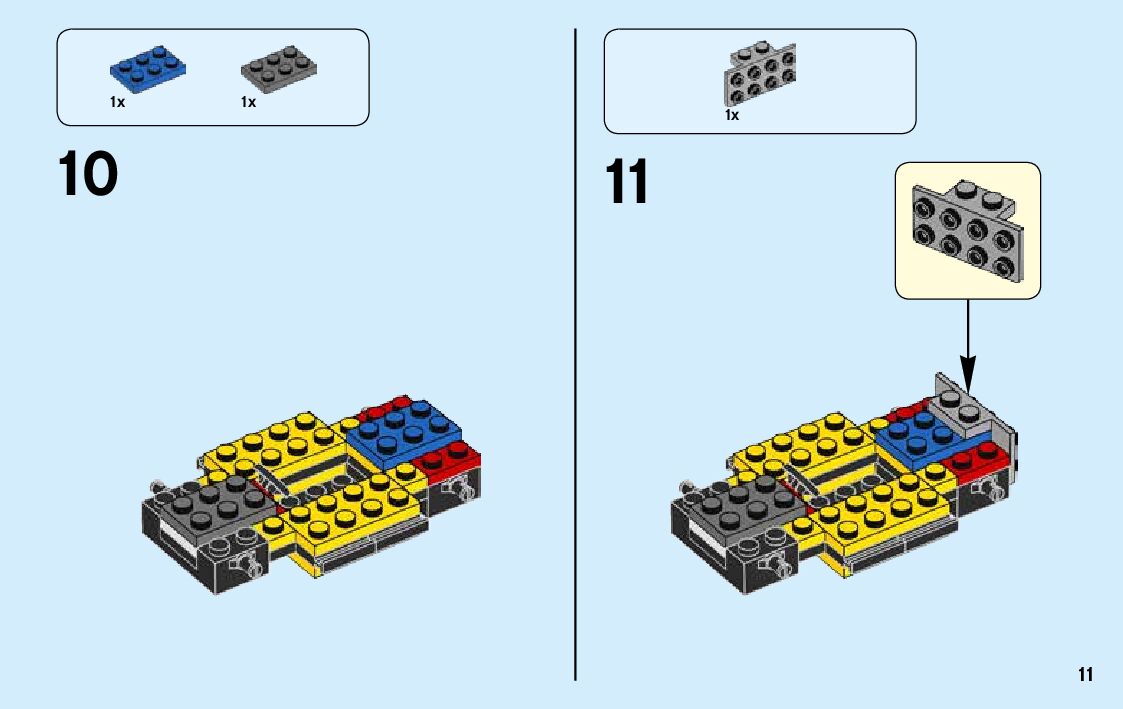 1x 1x

10

1x

11

11