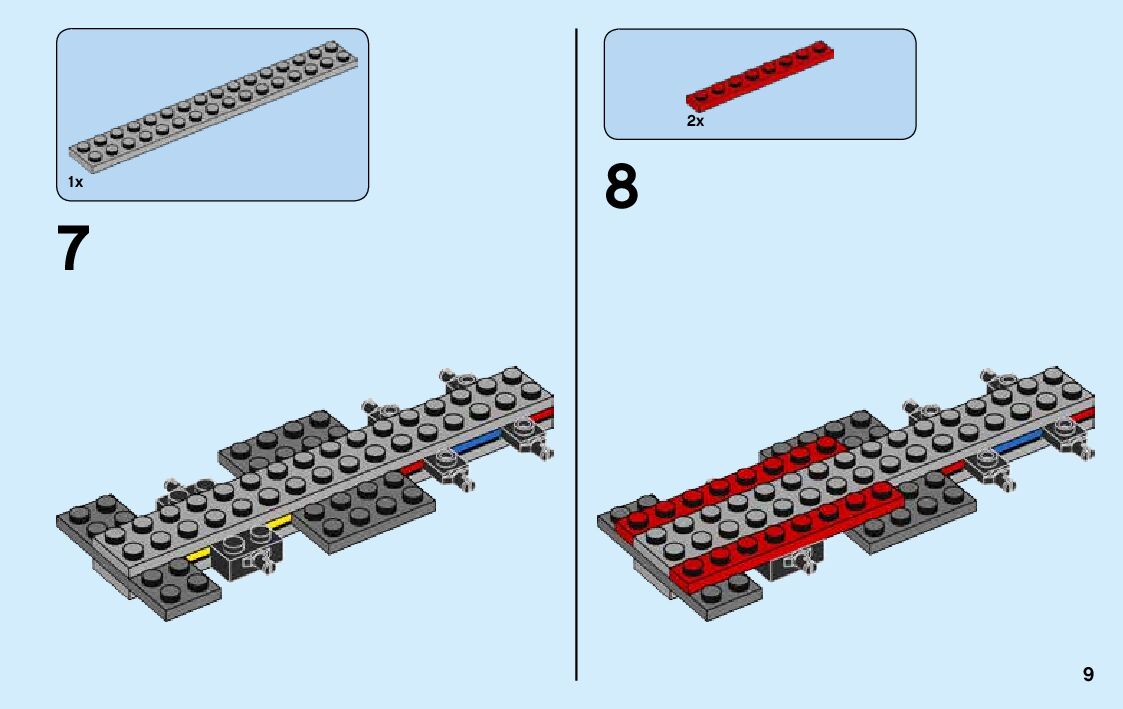 1x

7

2x

8

9