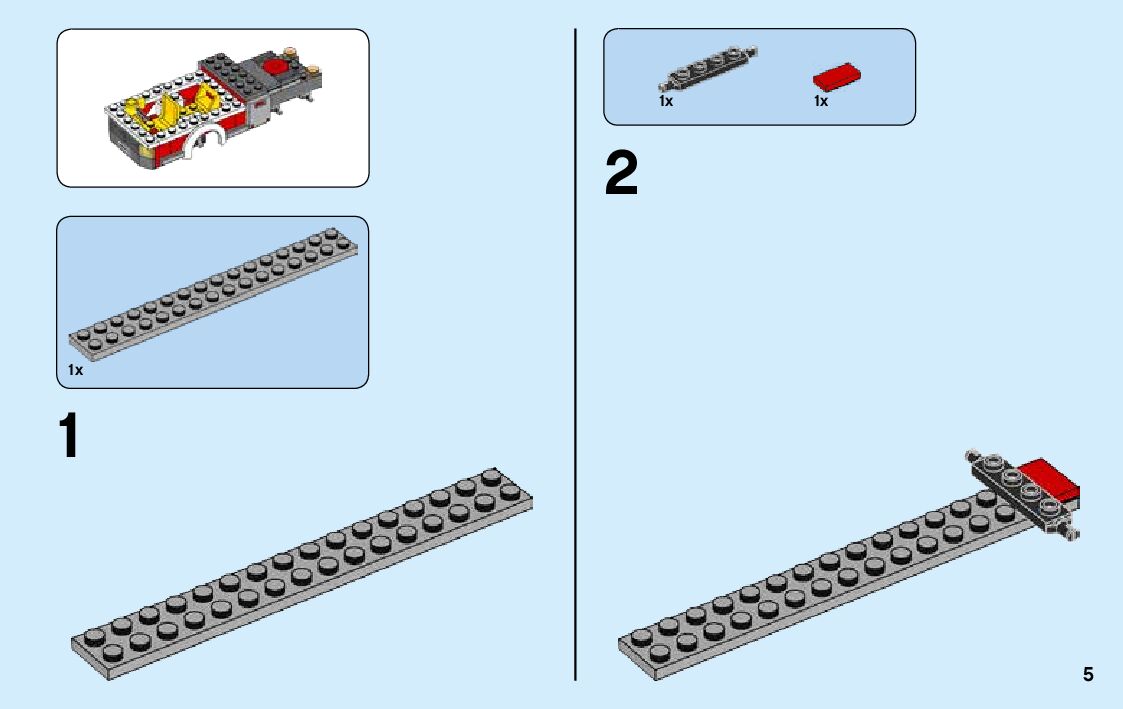 1x

1

1x 1x

2

5