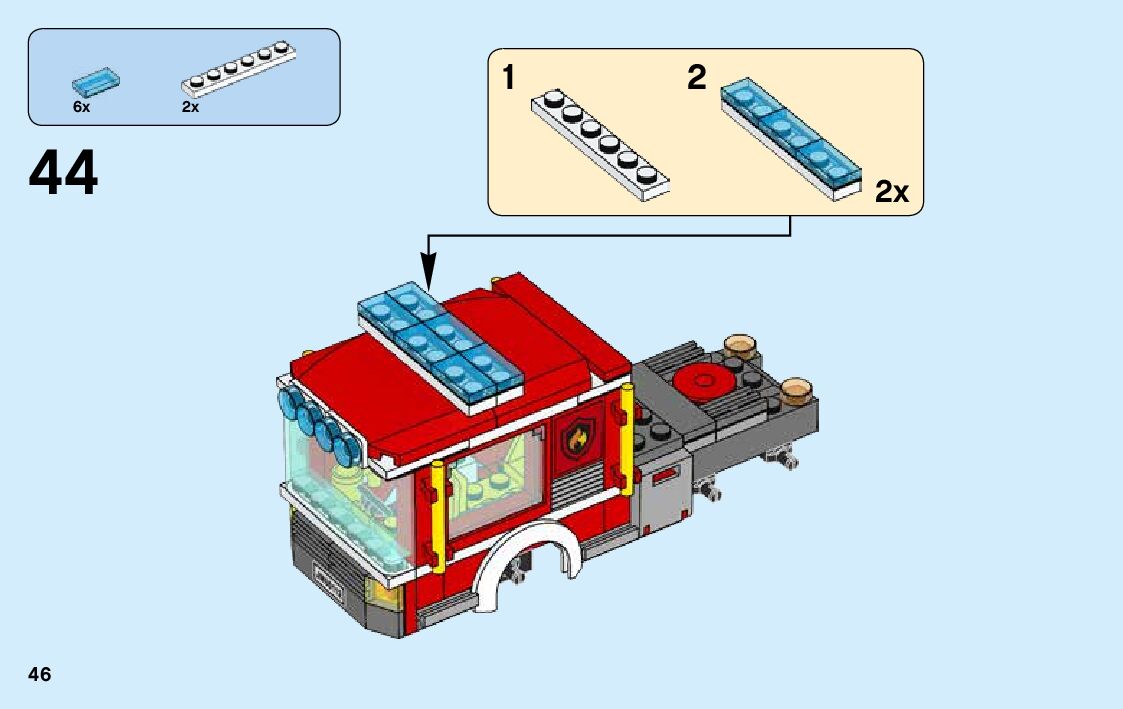 6x
2x

44

1
2
2x

46