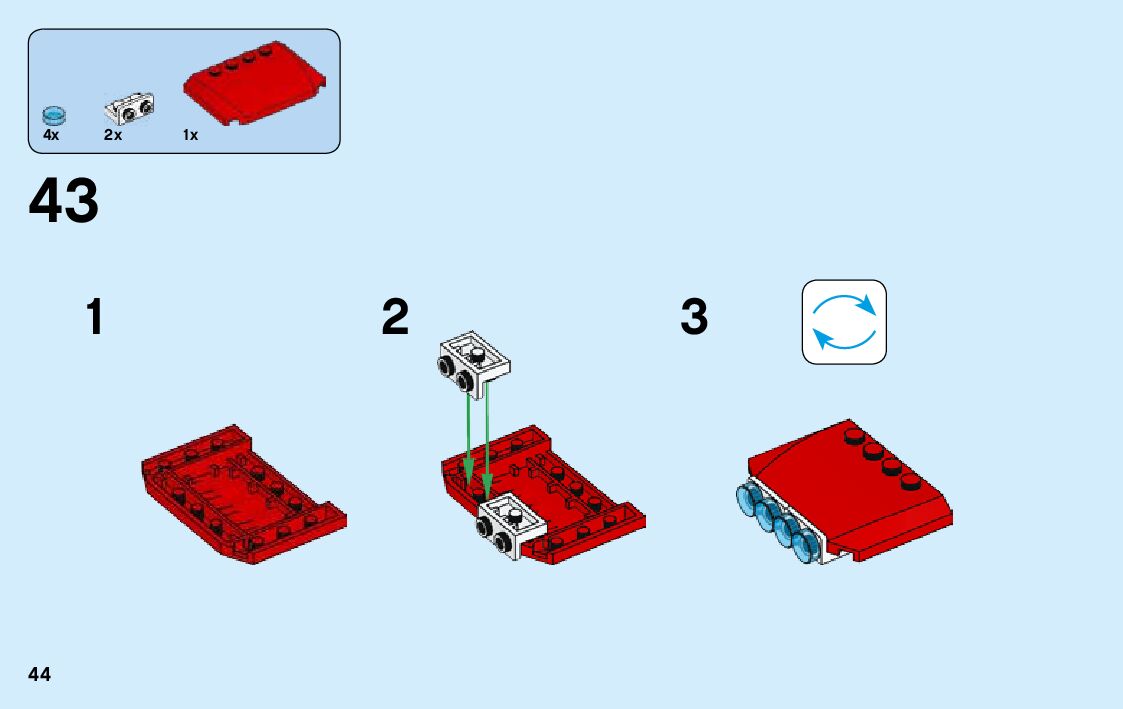 4x 2x 1x

43

1

2

3

44