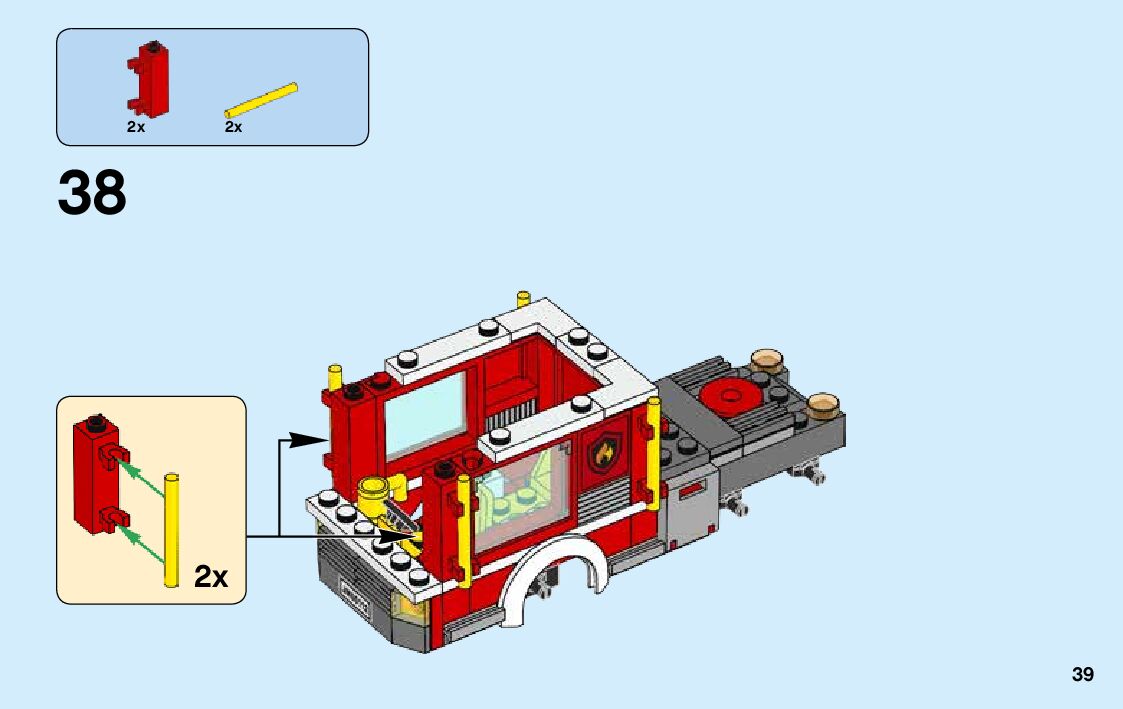 2x
2x

38

2x

39