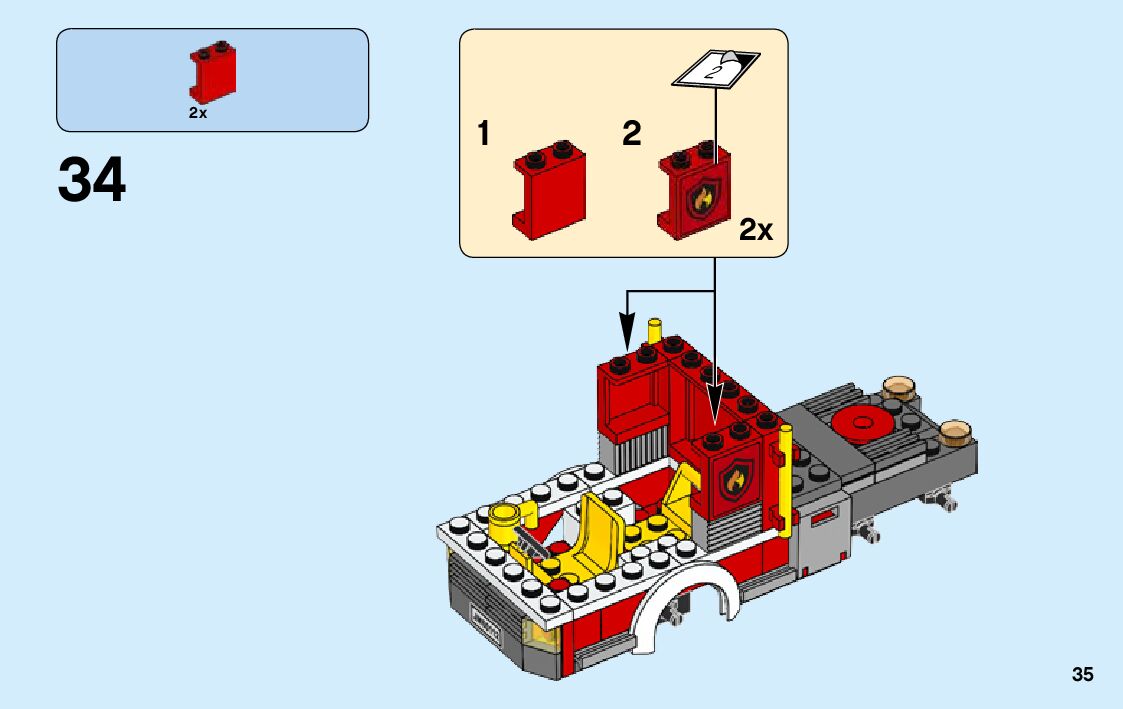 2x

34

1

2

2

2x

35