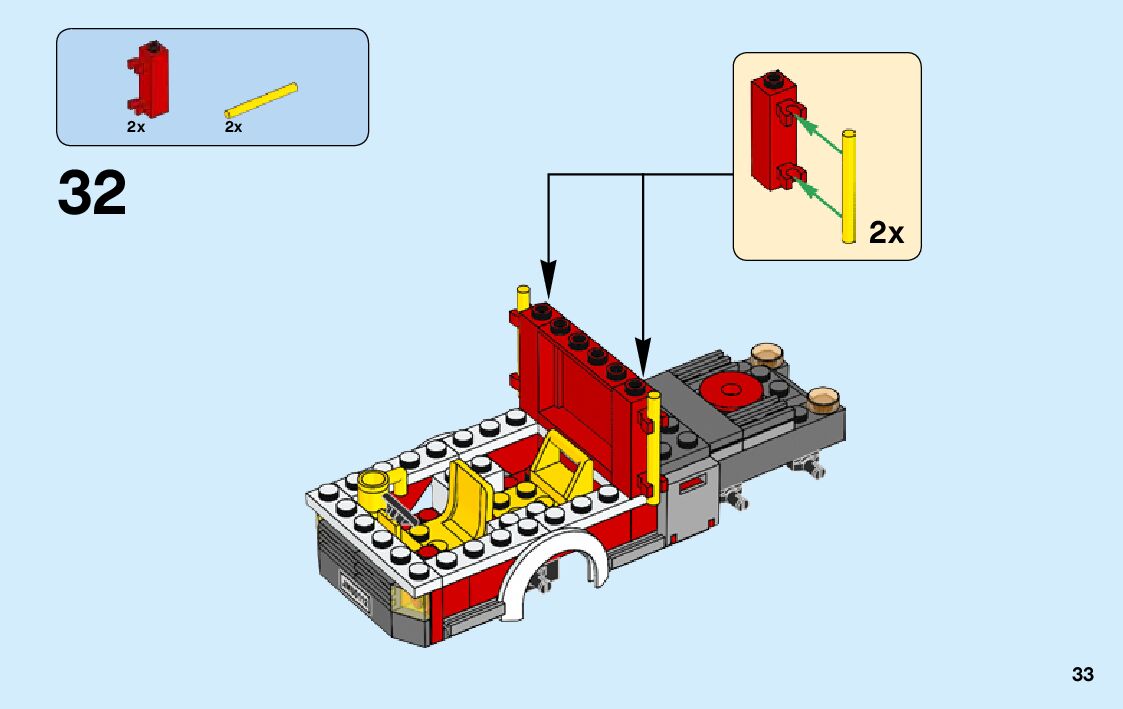 2x 2x

32

2x

33