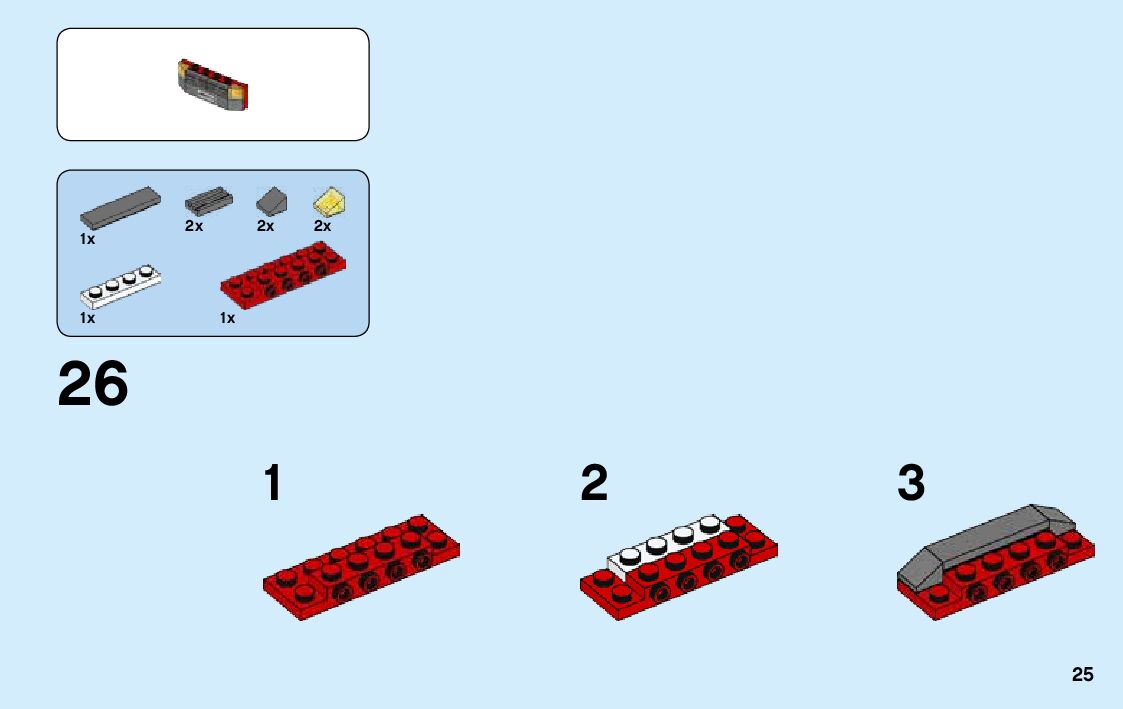 1x 2x 2x 2x

1x 1x

26

1

2

3

25