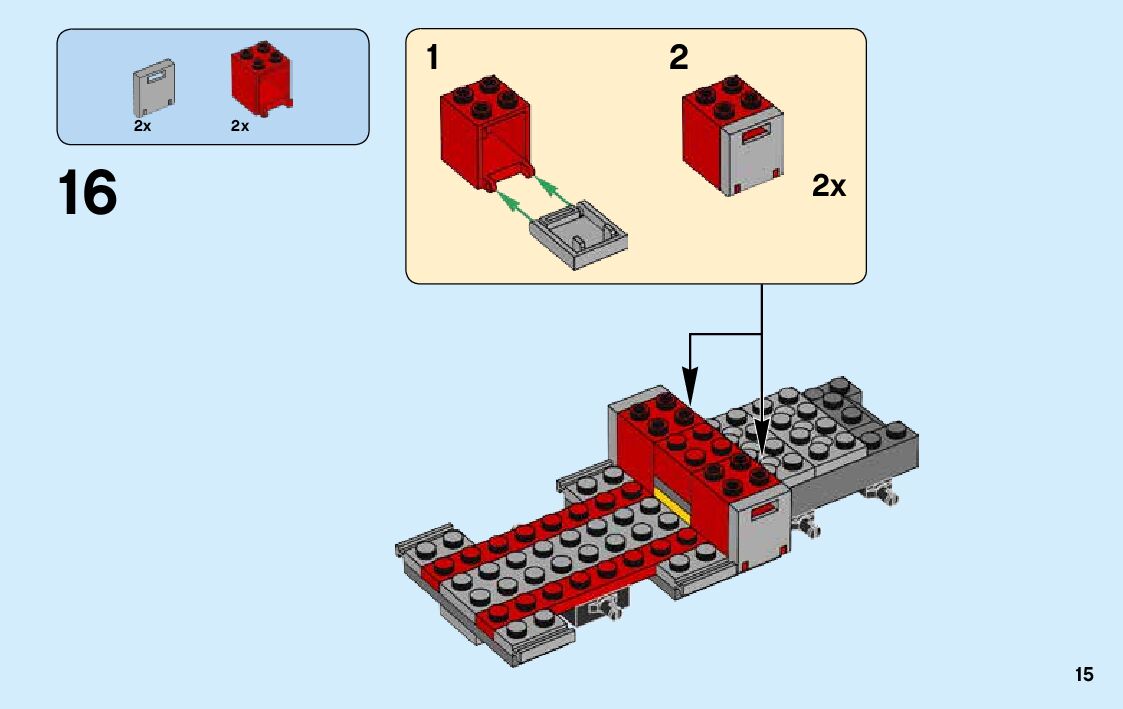 2x 2x

16

1

2

2x

15