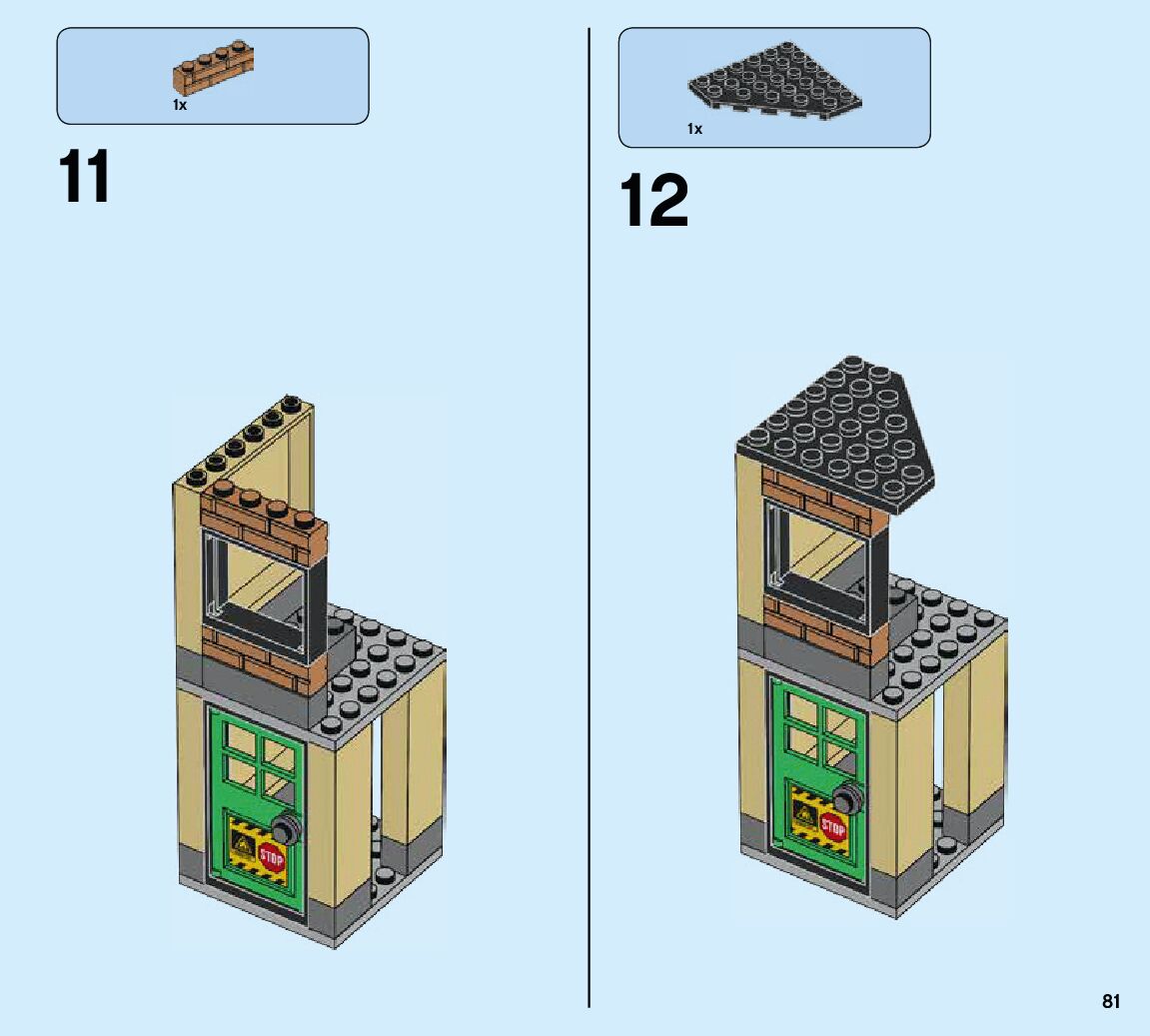 1x

11

STOP

1x

12

STOP

81