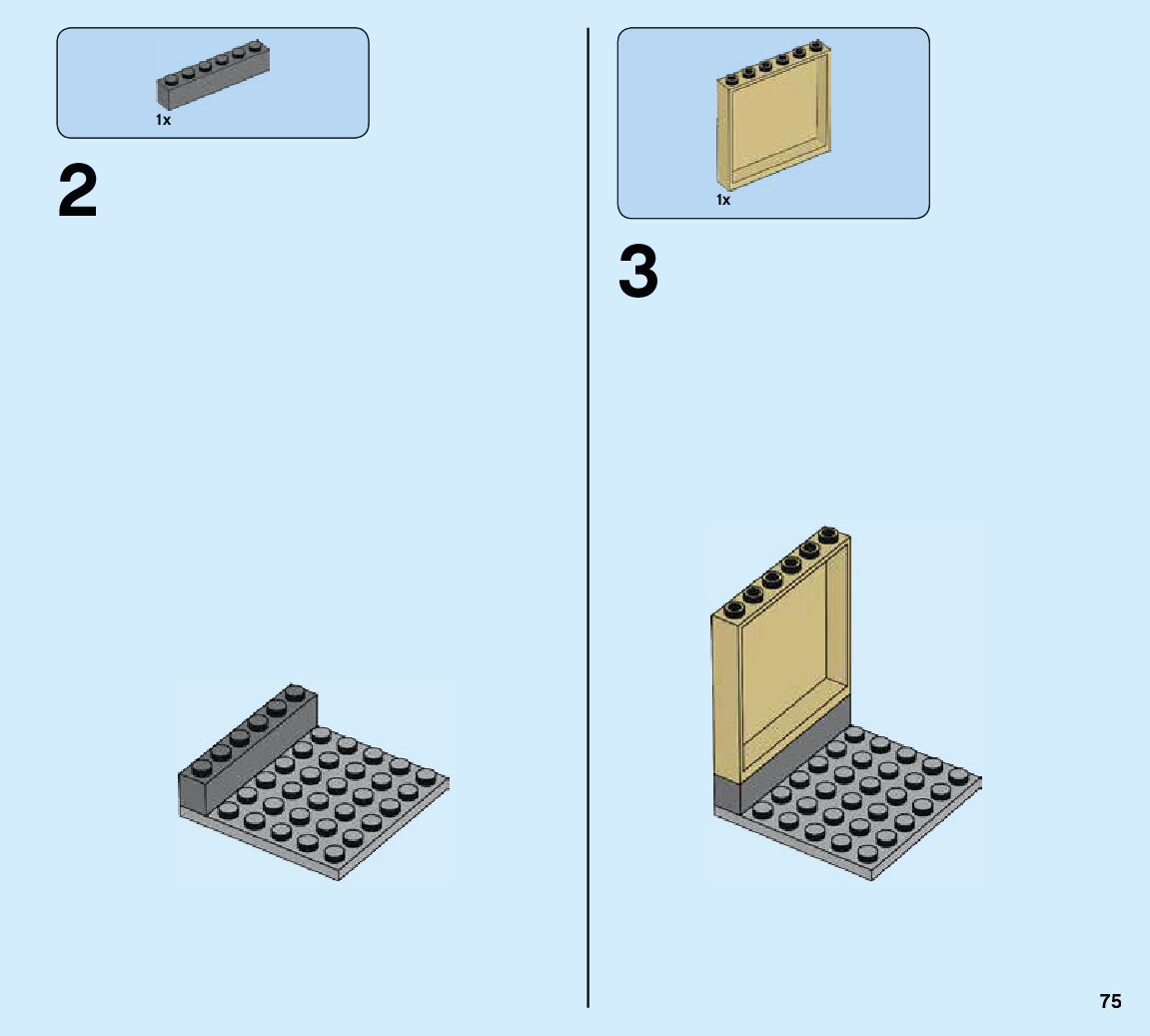 1x

2

1x

3

75