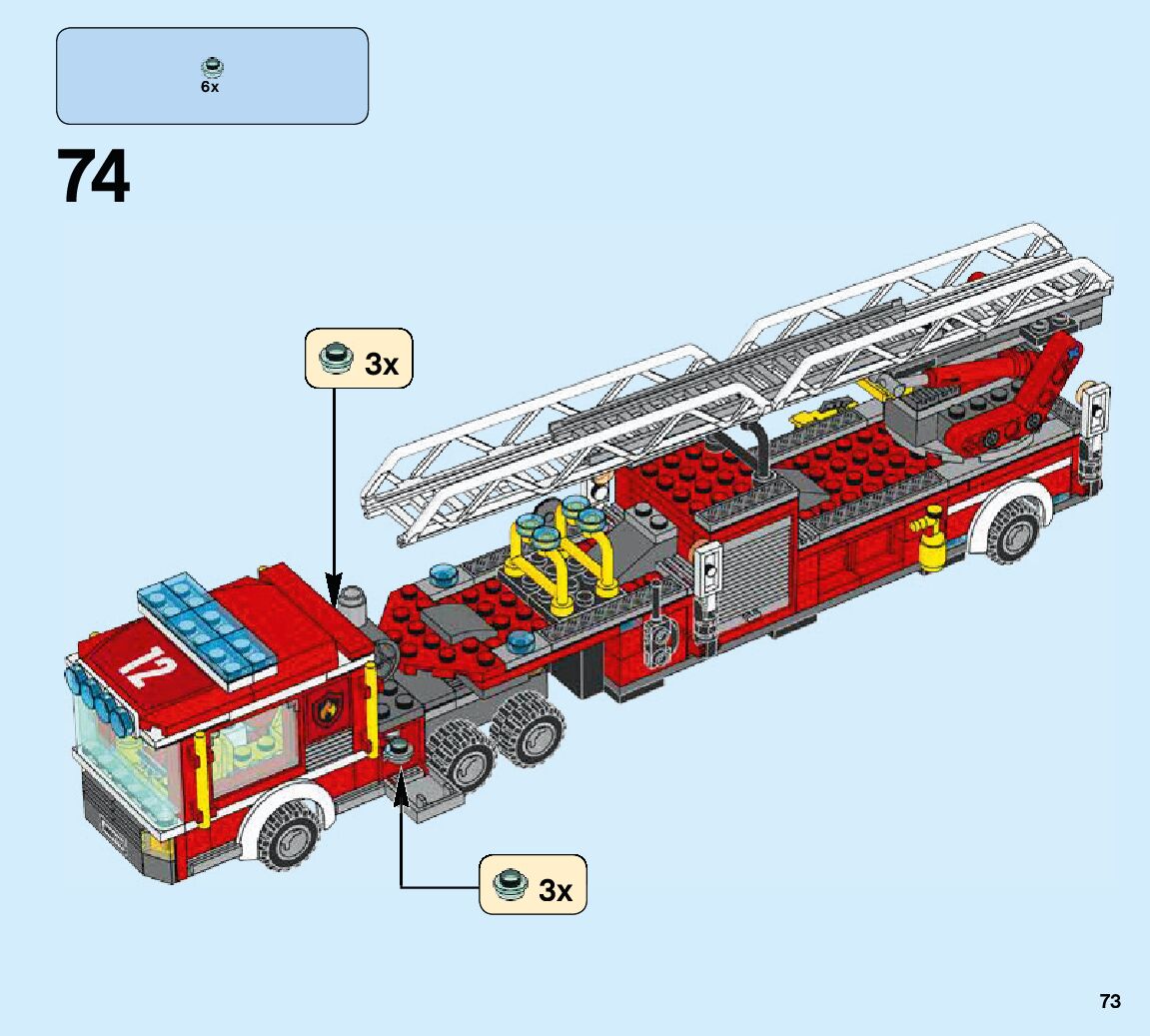 6x

74

3x

12

3x

73