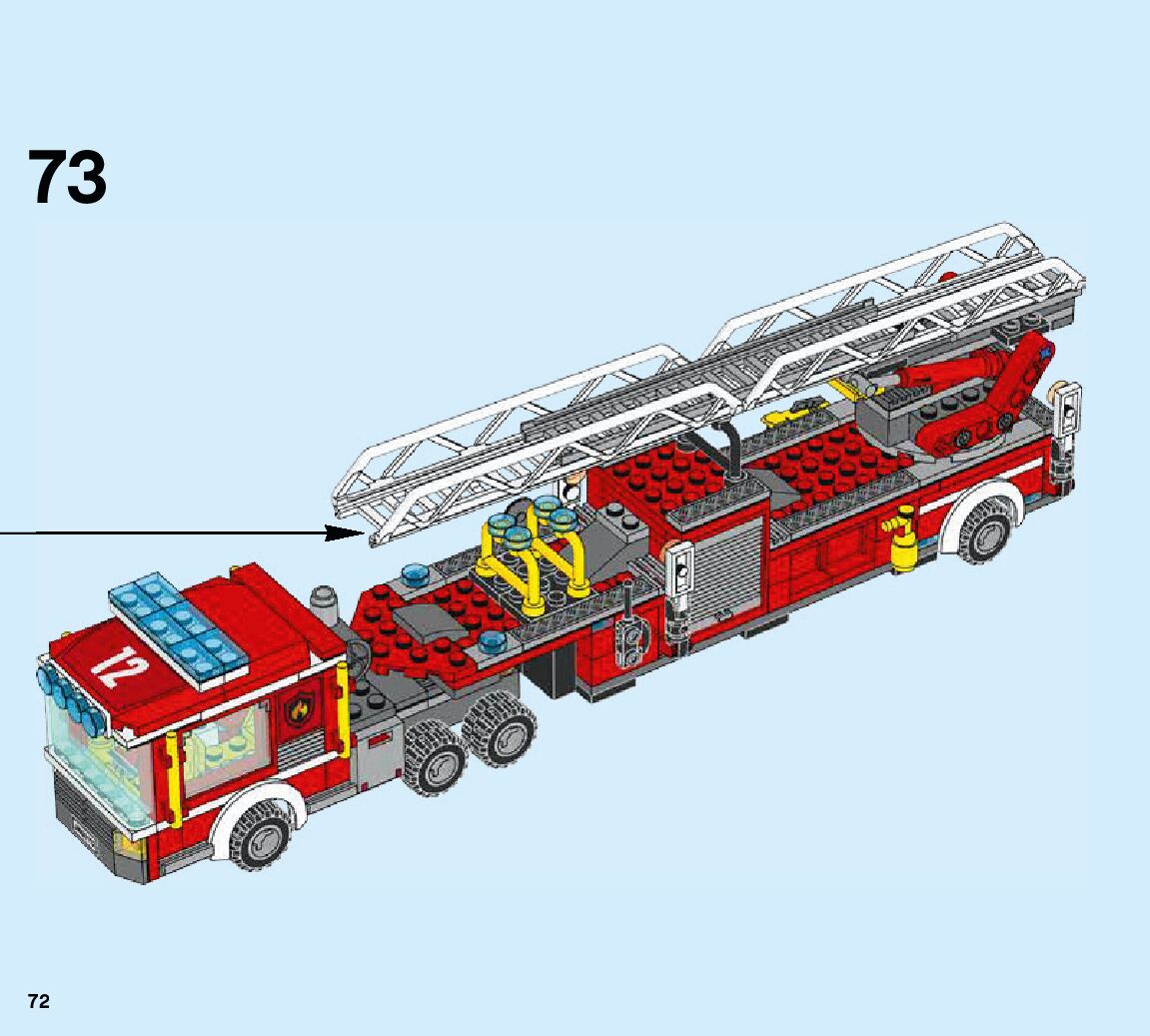 73

12

72