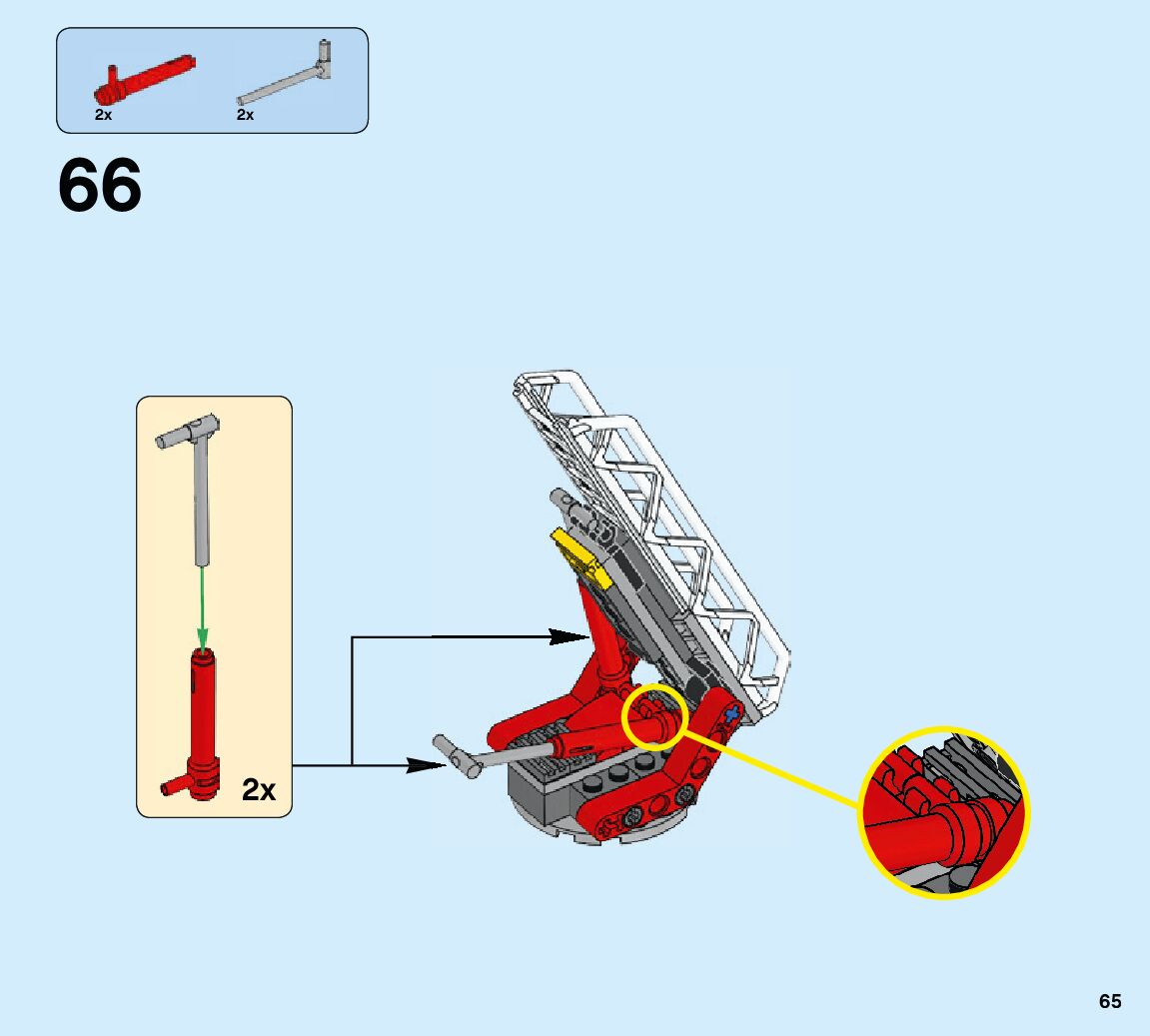 2x
2x

66

2x

65