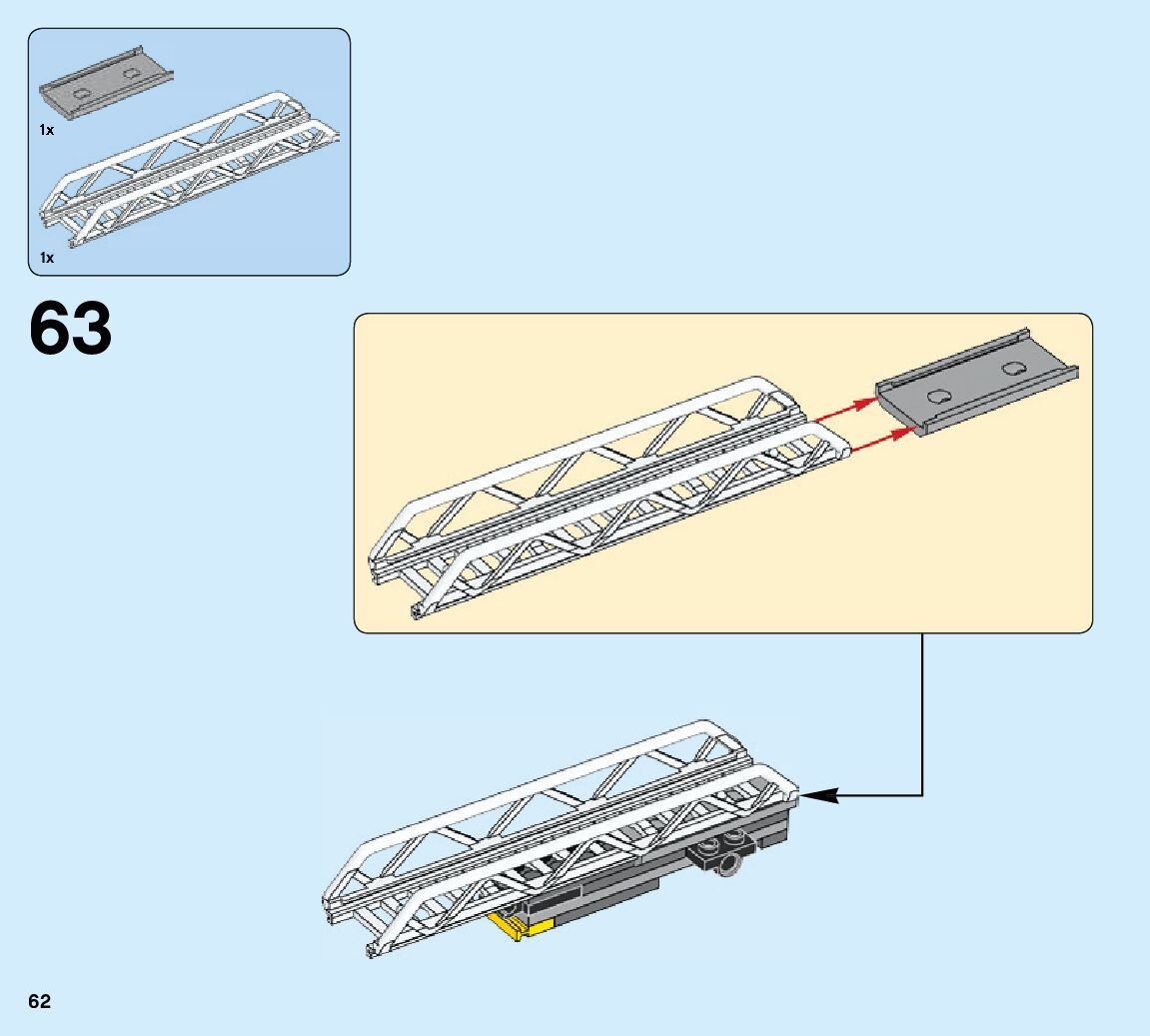 1x

1x

63

62