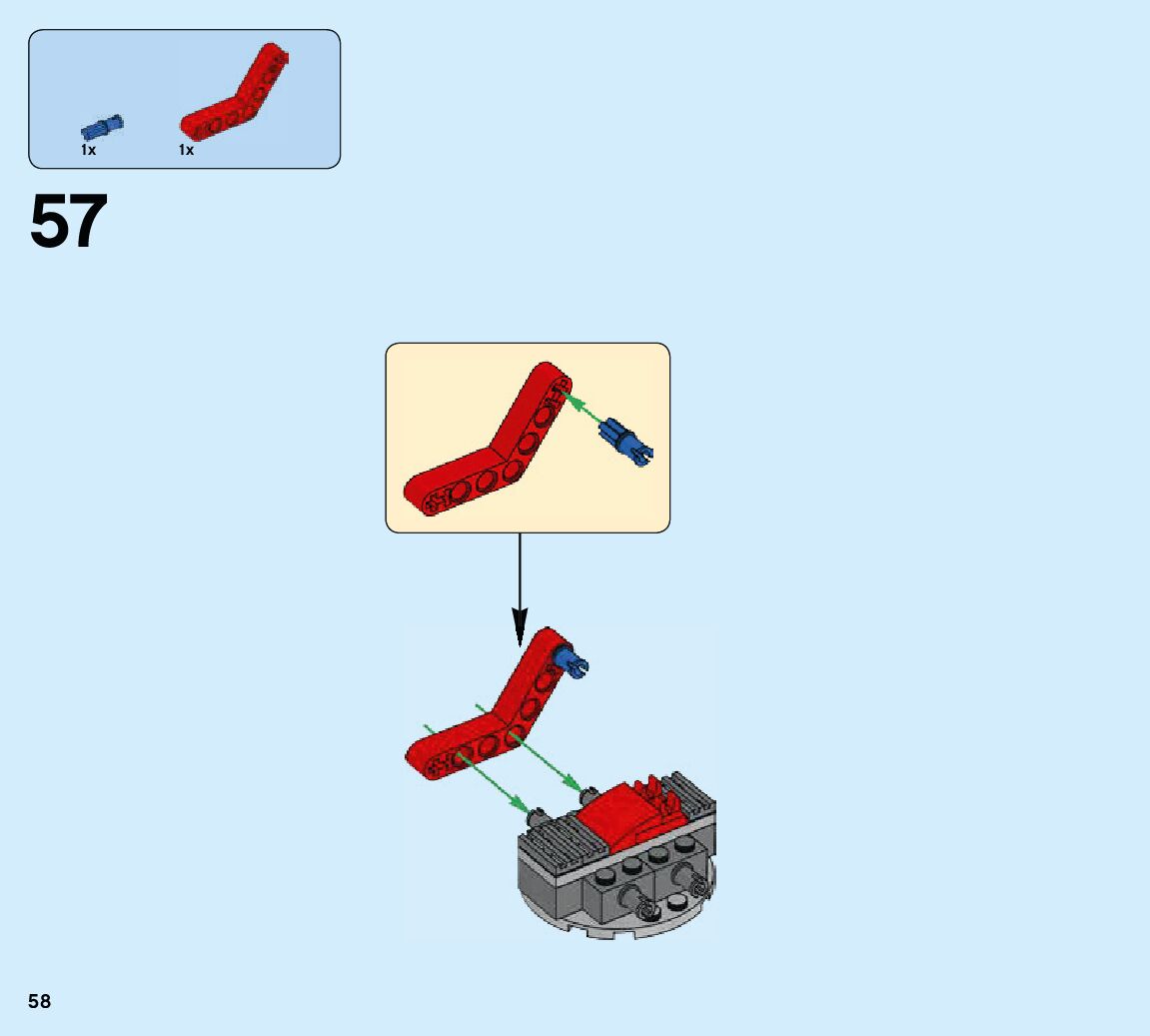 1x
1x

57

58