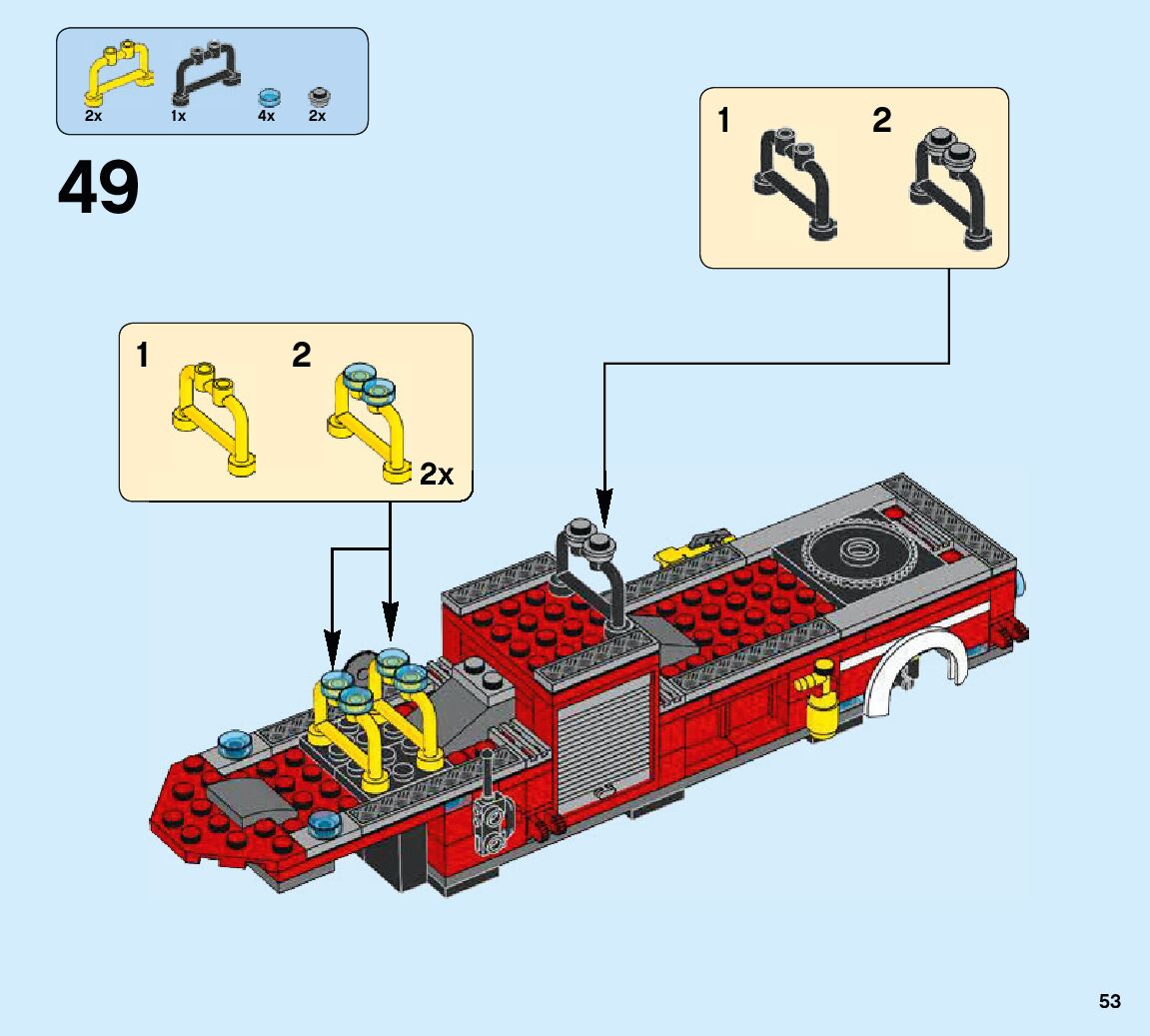 2x 1x 4x 2x

49

1 2

1 2

2x

53