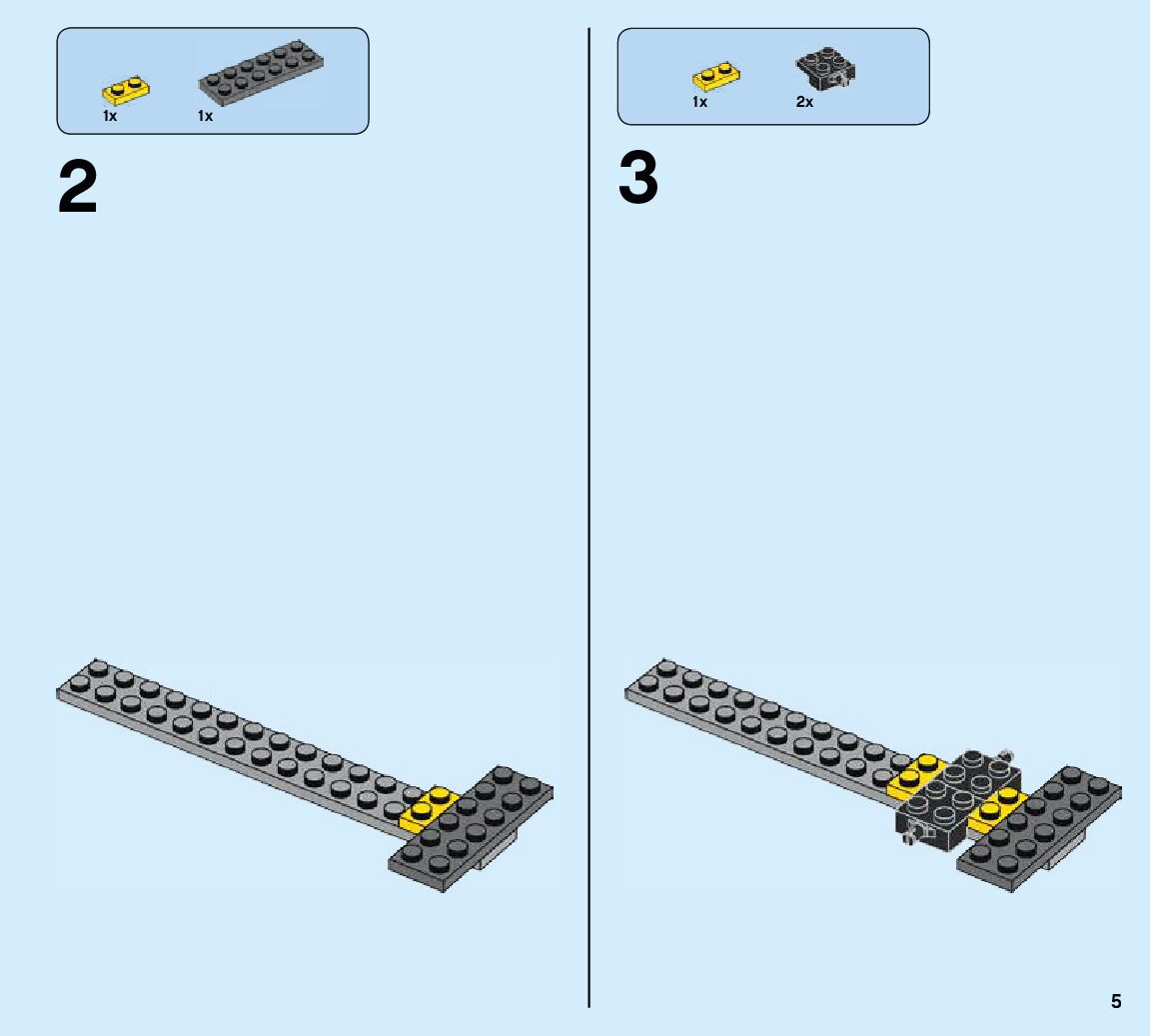 1x 1x

2

1x 2x

3

5