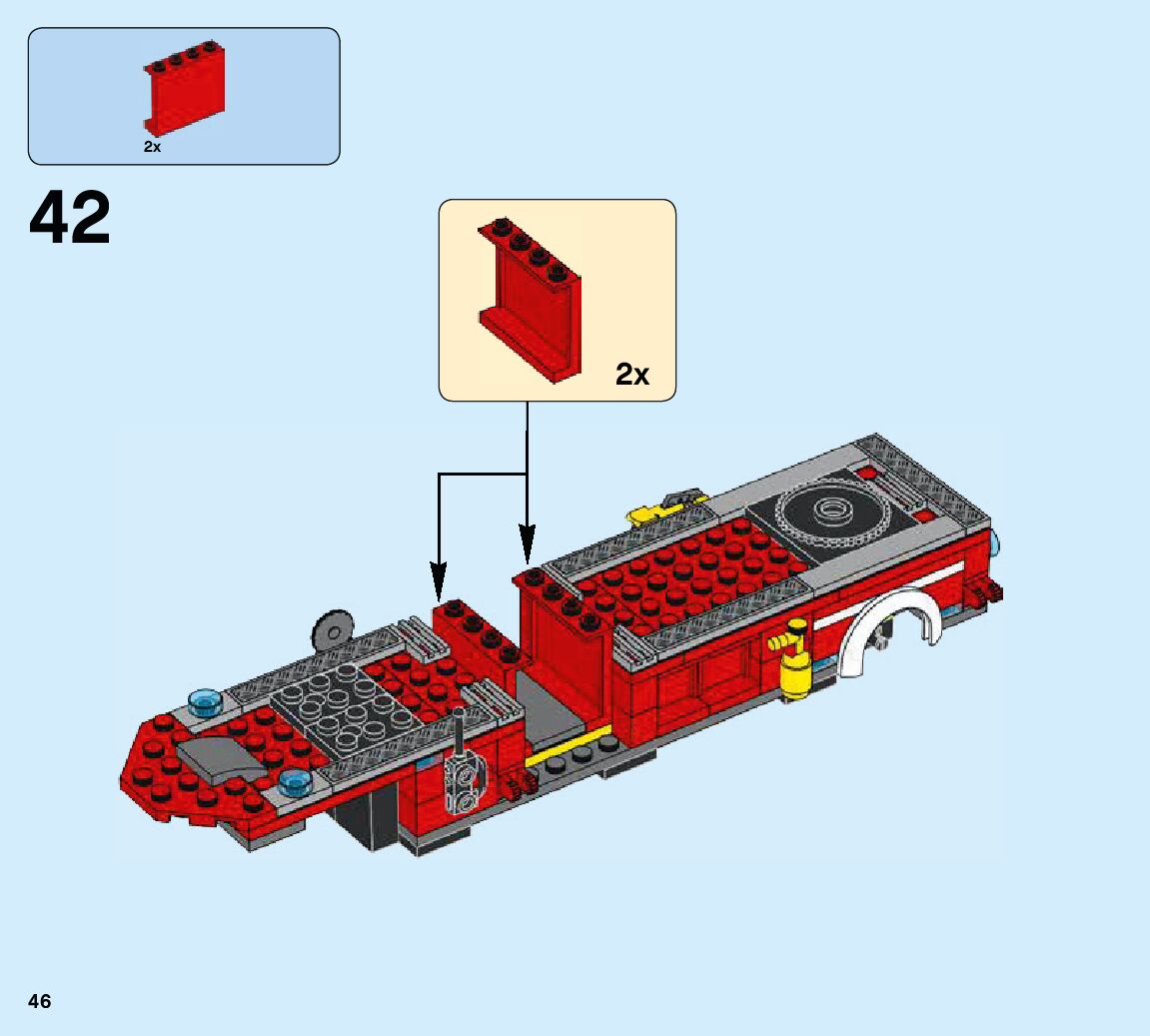 2x

42

2x

46