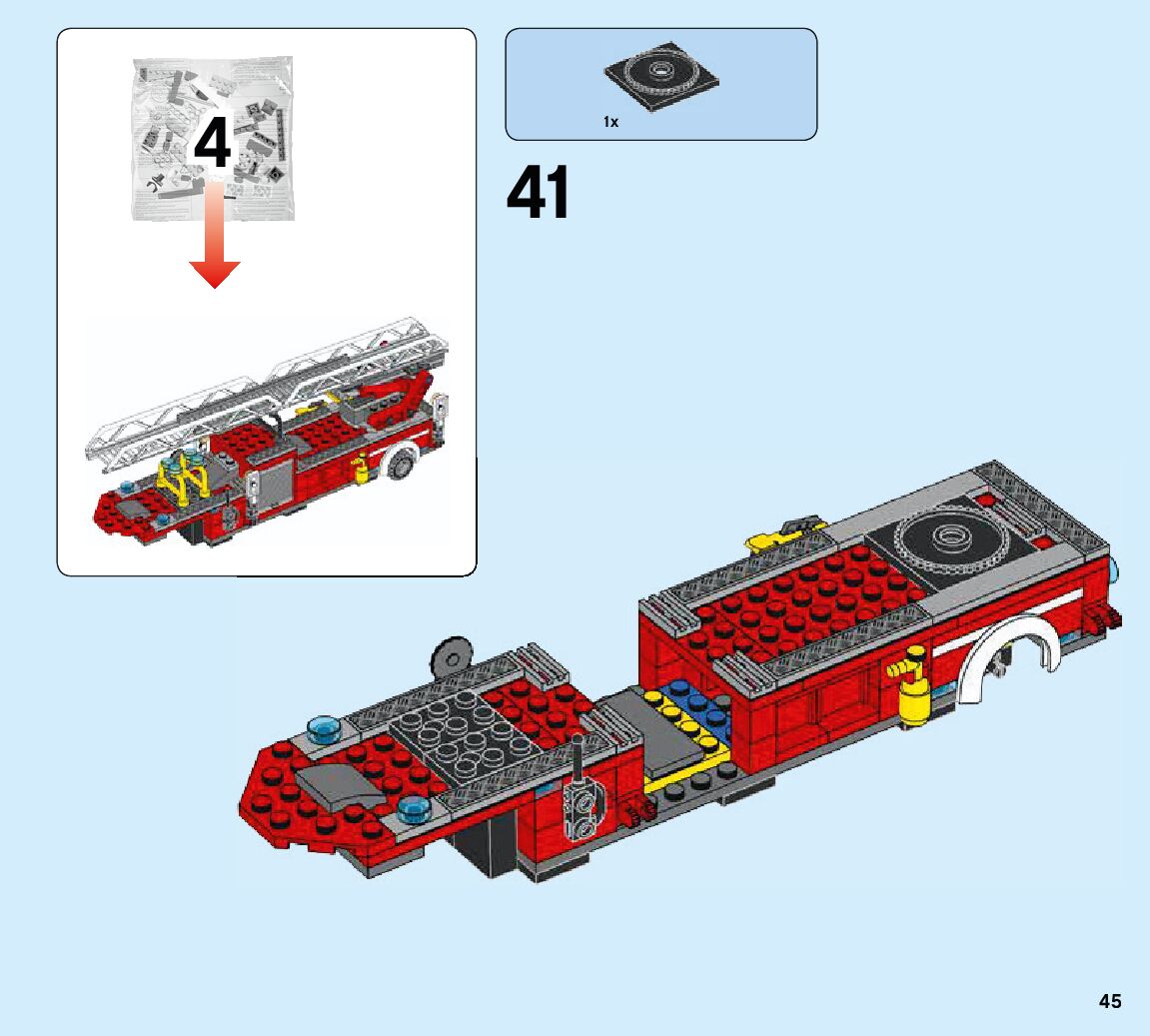 4

1x

41

45