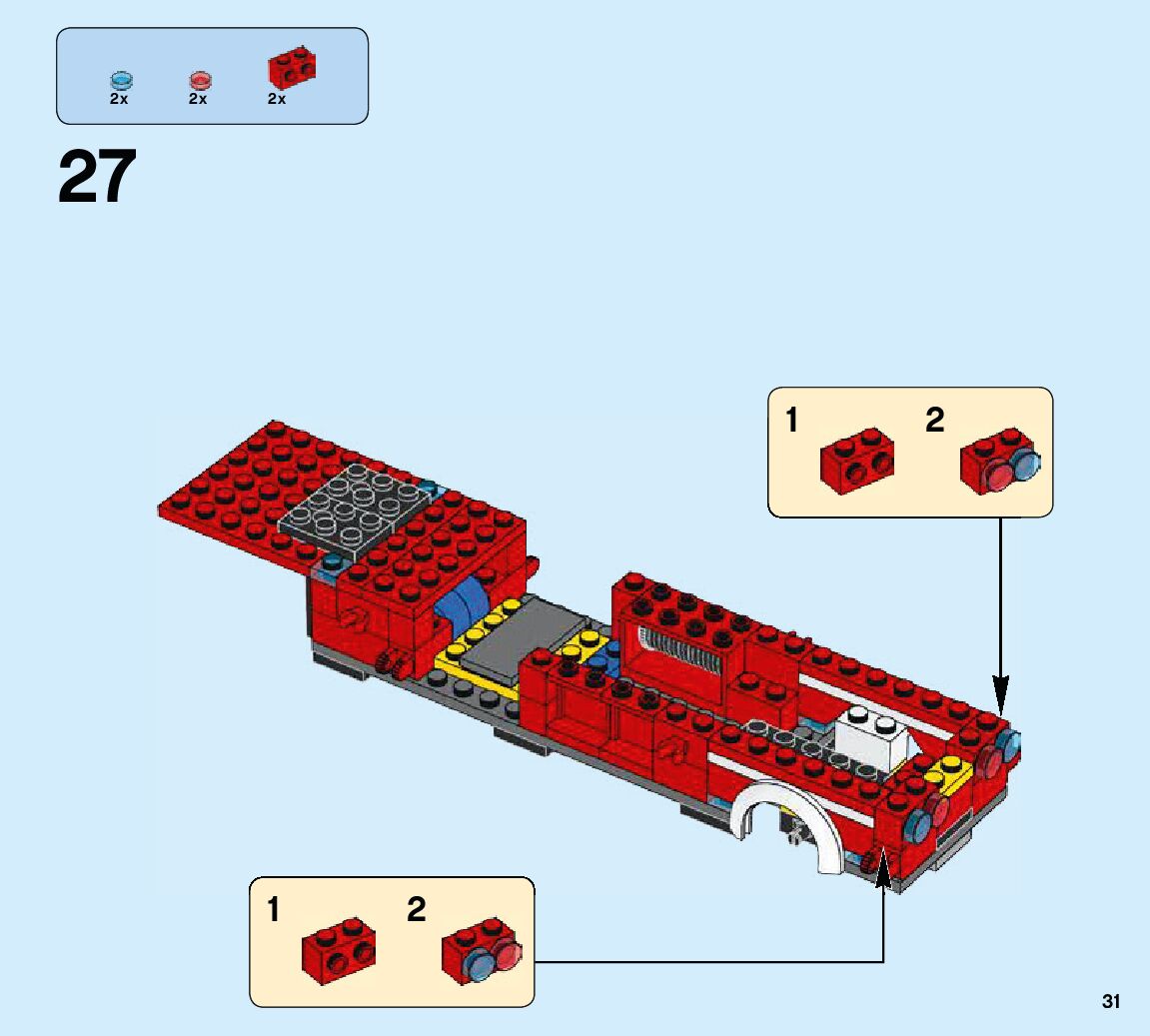 2x 2x 2x

27

1 2

1 2

31