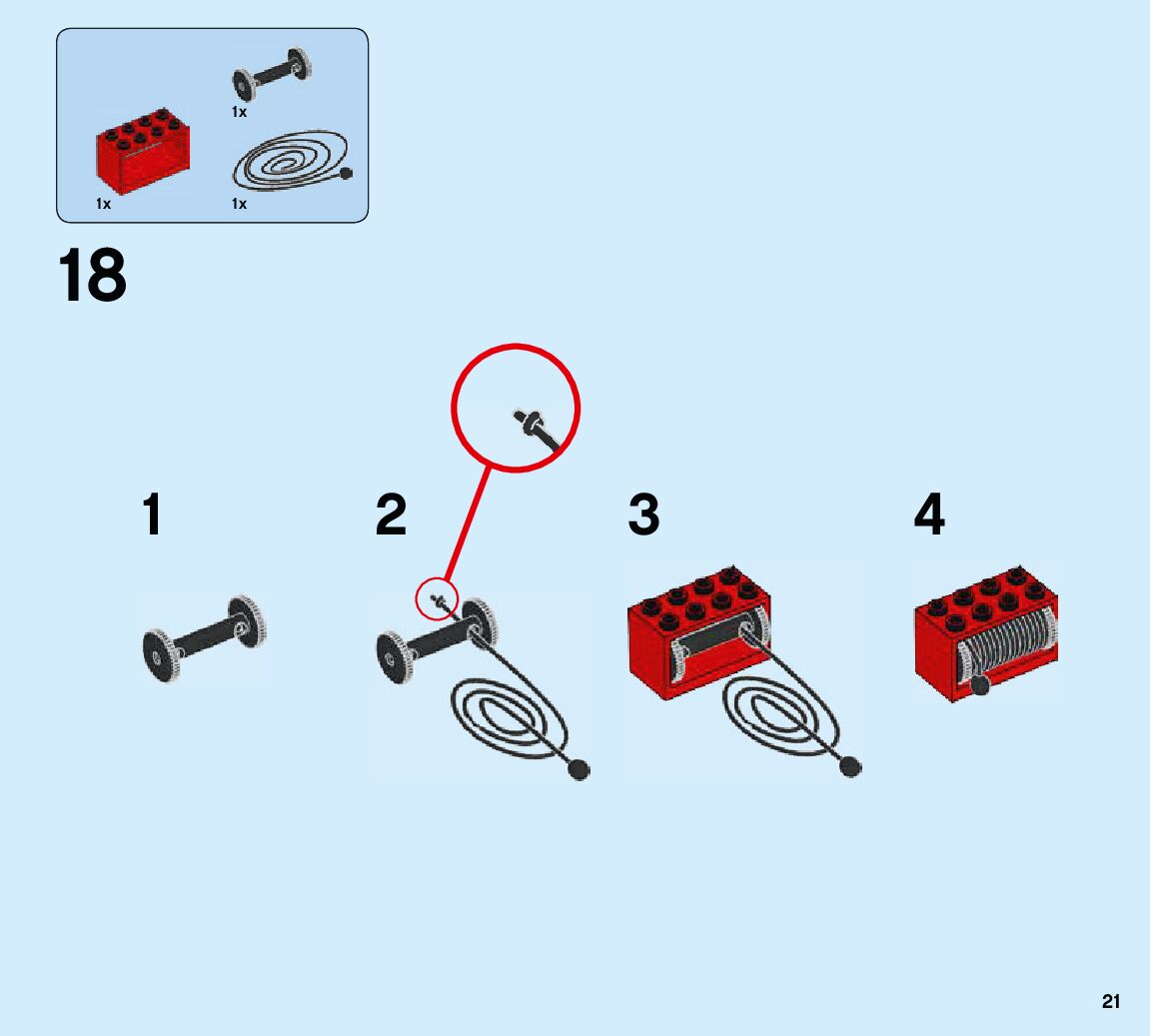 1x

1x

1x

18

1

2

3

4

21