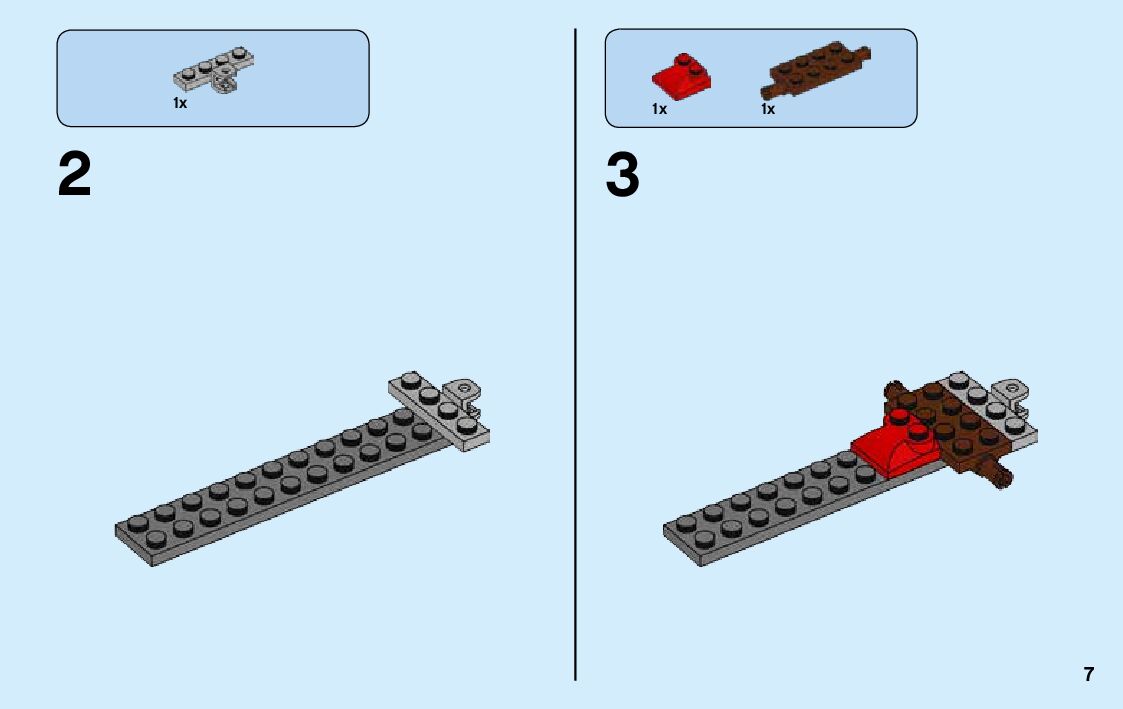 1x

2

1x
1x

3

7