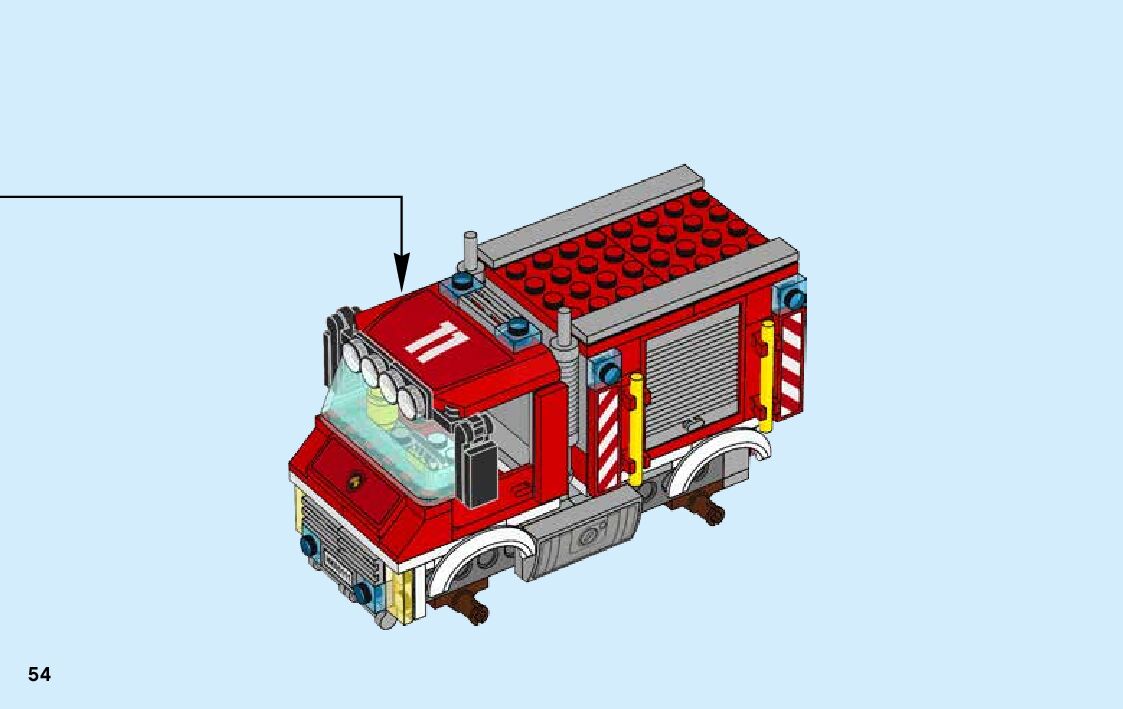 11

54