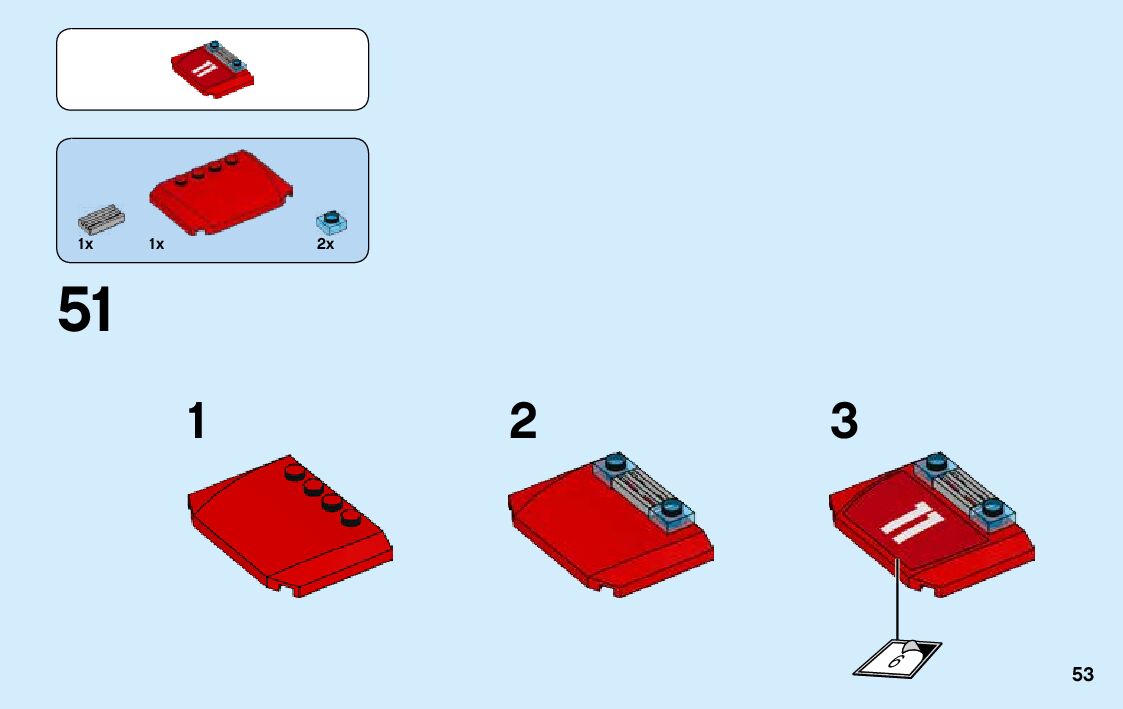 11

1x 1x 2x

51

1

2

3

11

6

53