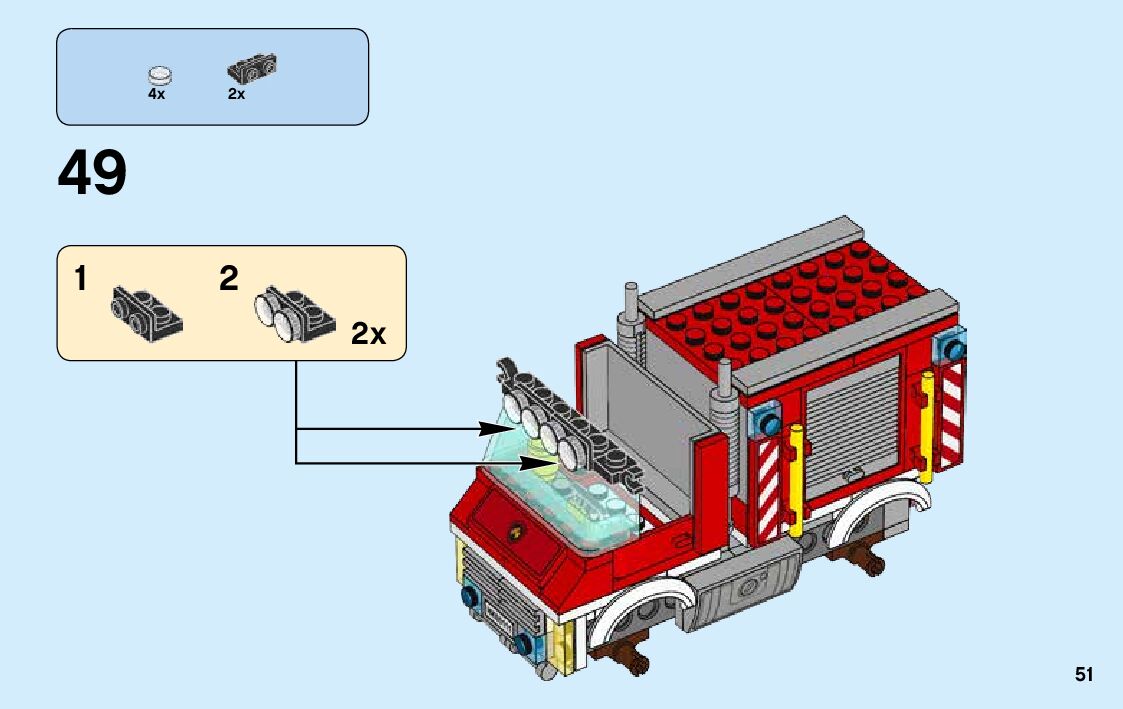 4x 2x

49

1 2

2x

51