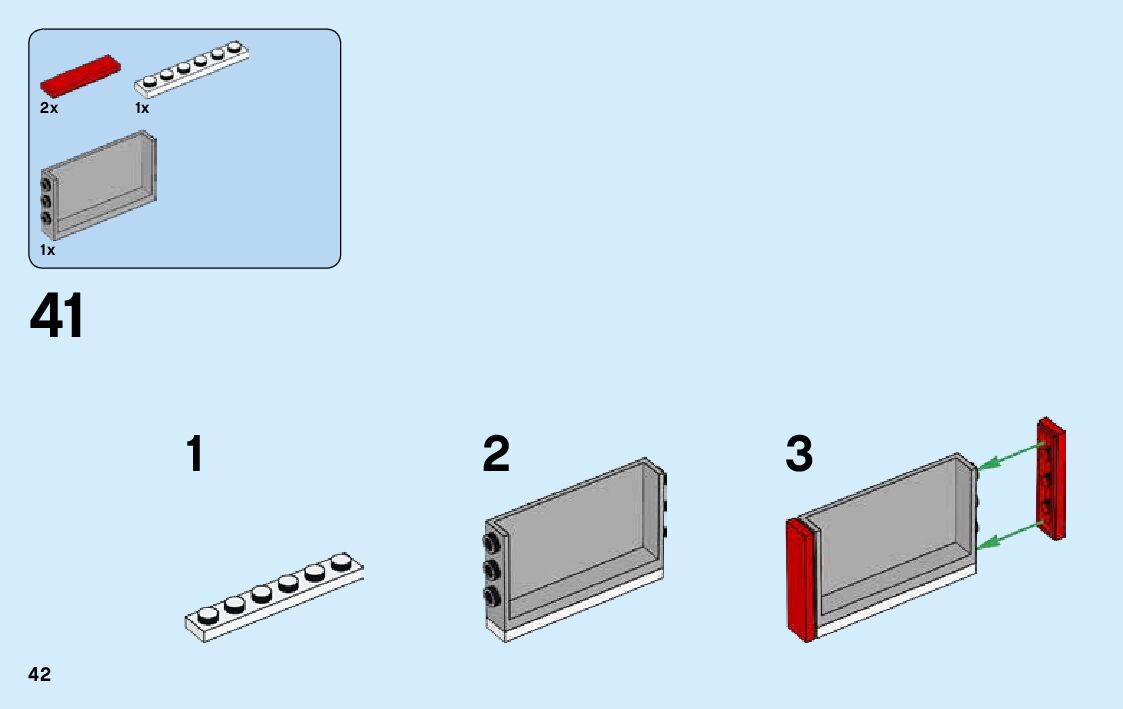 2x
1x
1x

41

1

2

3

42