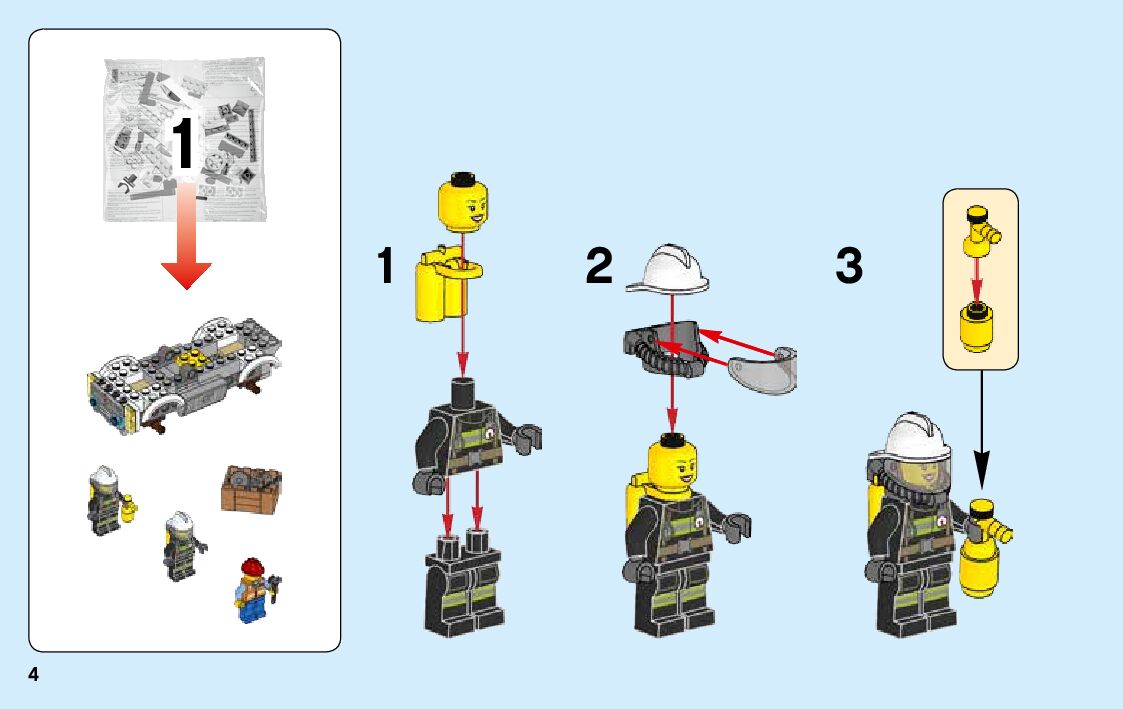 1

1

2

3

4