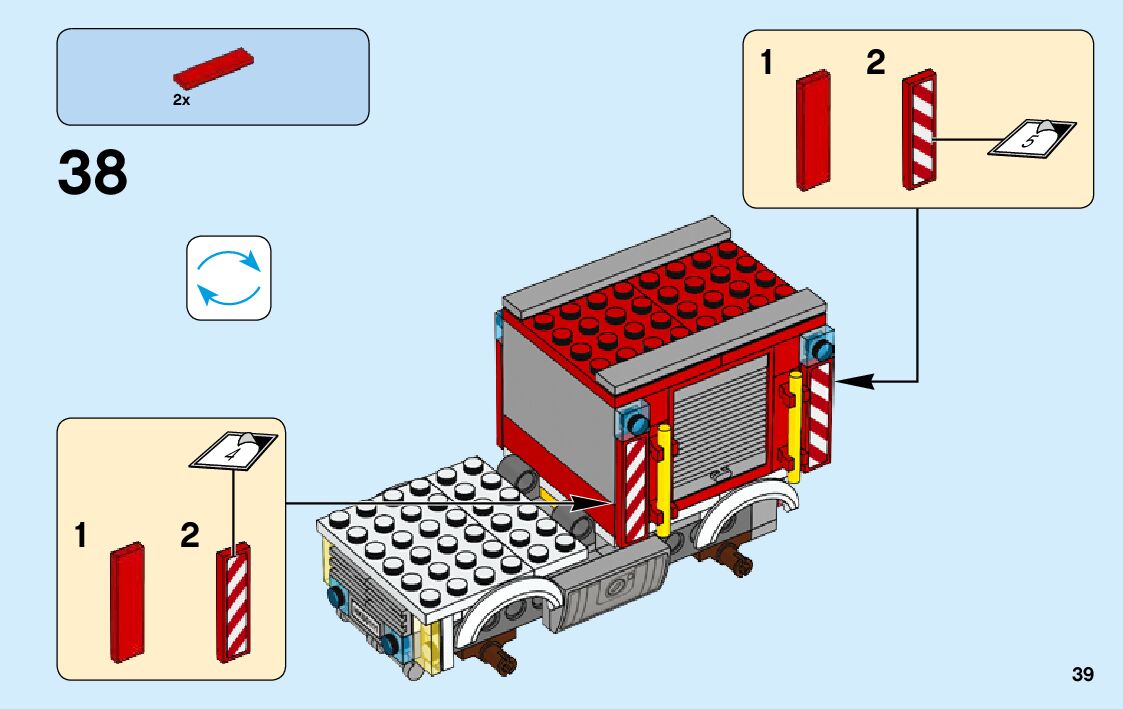 2x

38

1 2

5

4

1 2

39