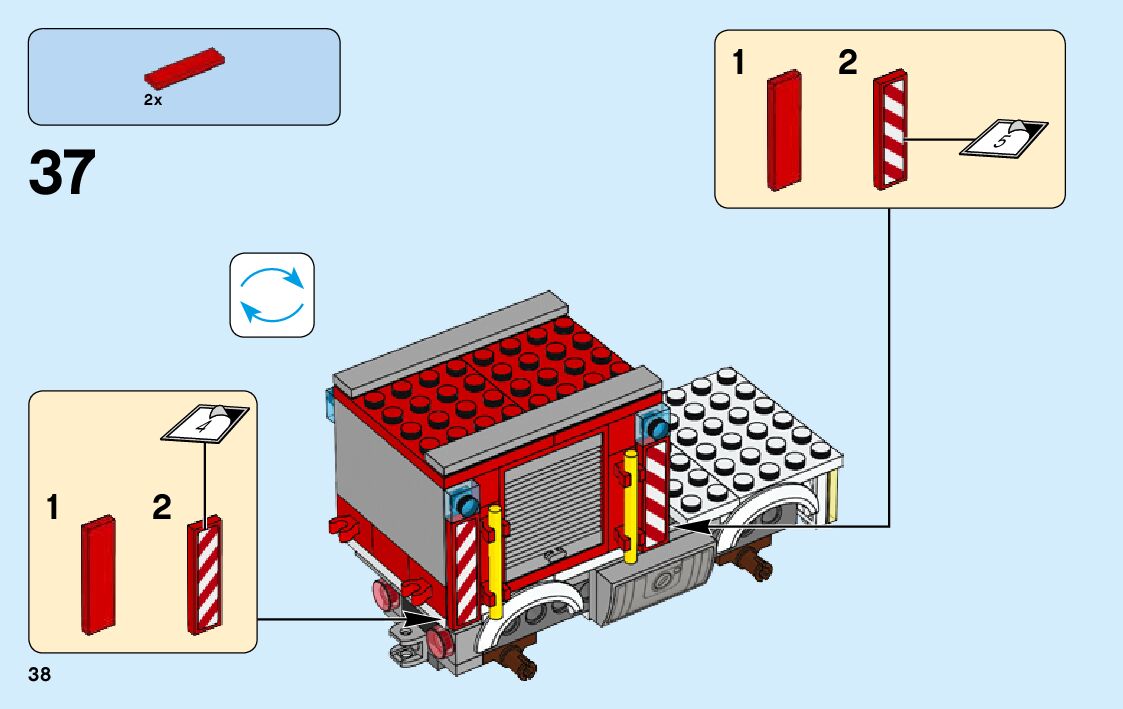 2x

37

1 2

5

4

1 2

38