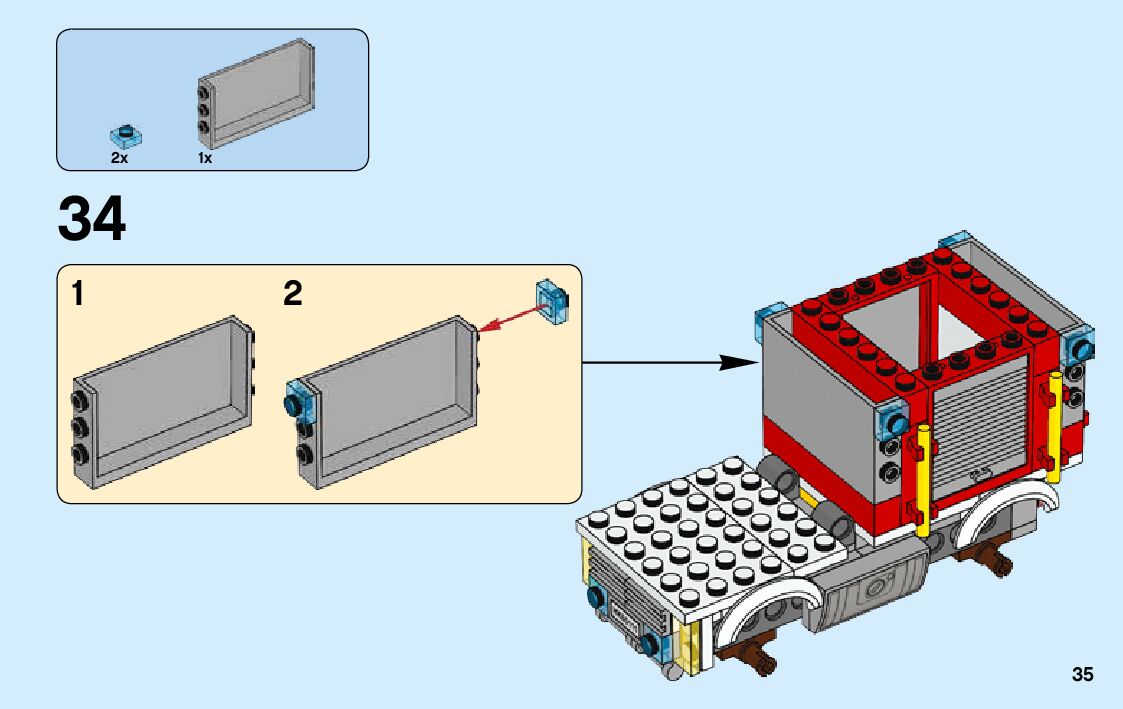 2x
1x

34

1

2

35