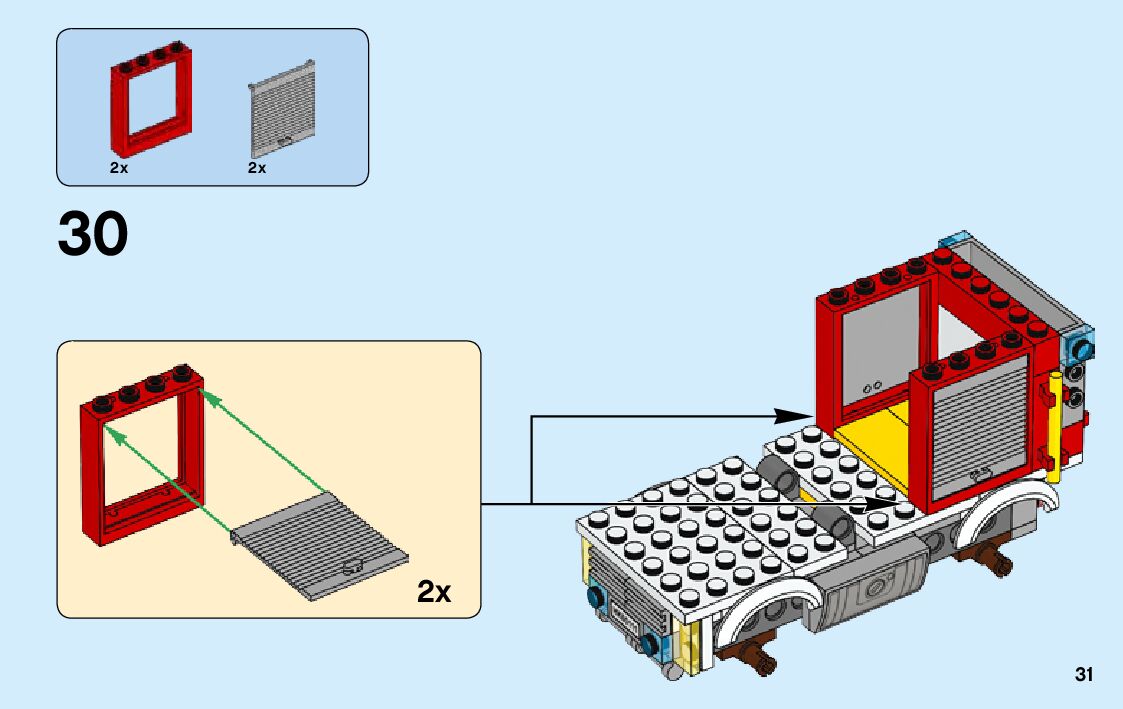 2x
2x

30

2x

31