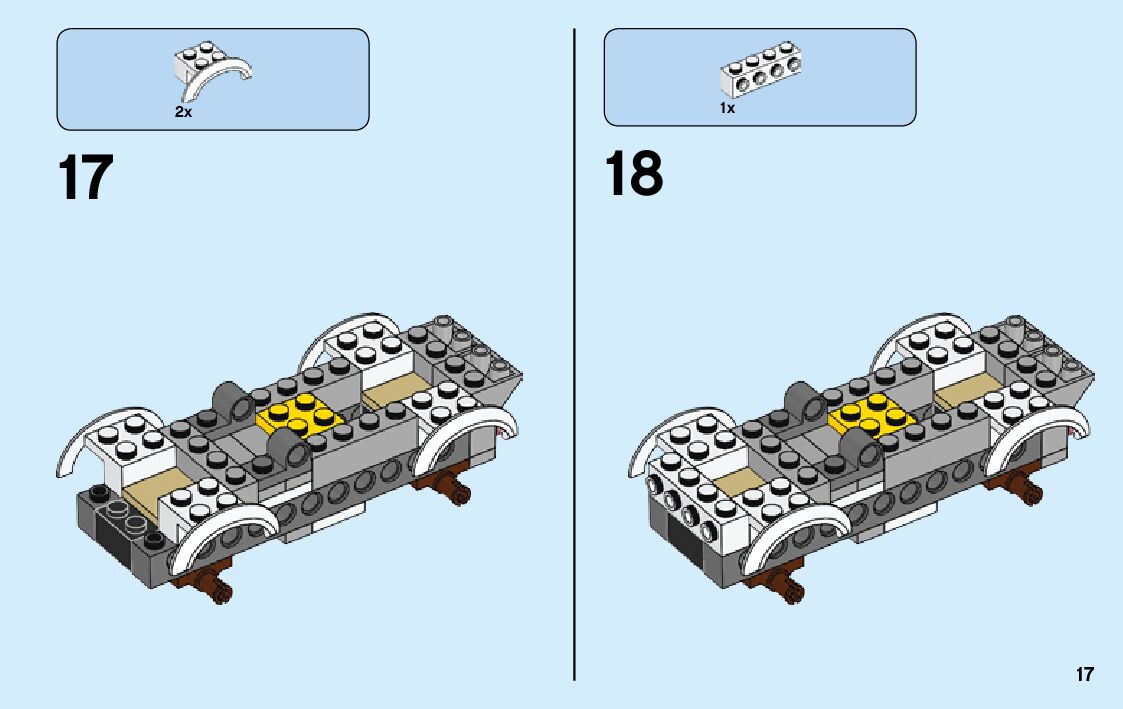 2x

17

1x

18

17