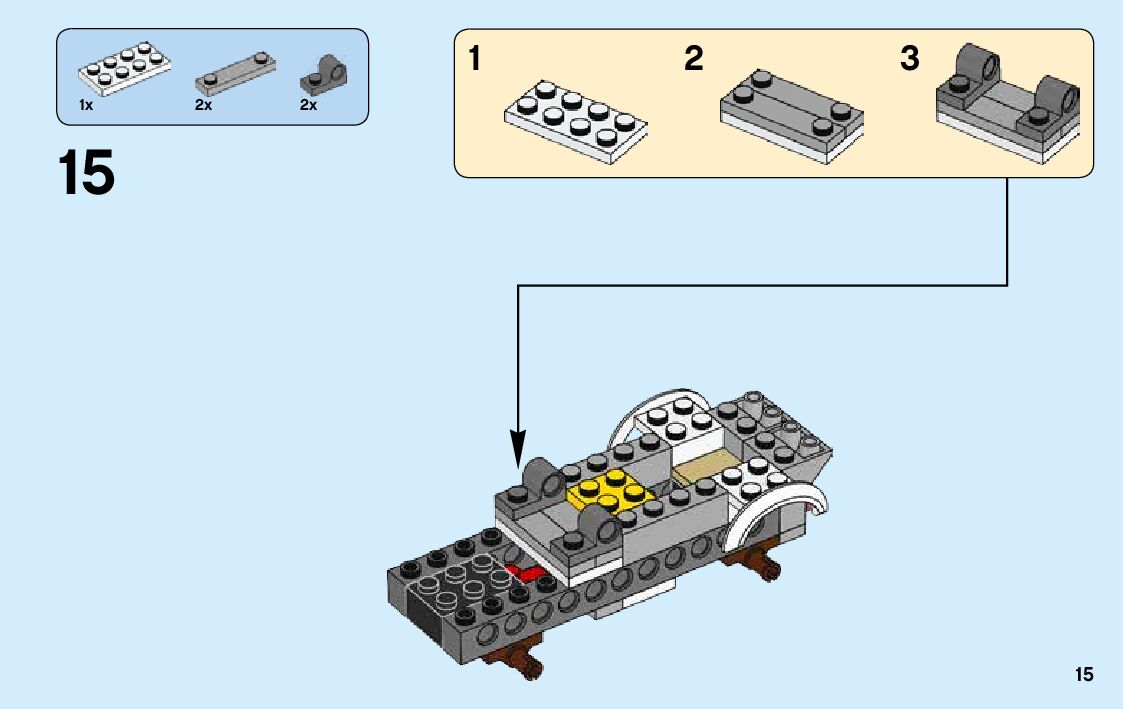 1x
2x
2x

15

1
2
3

15