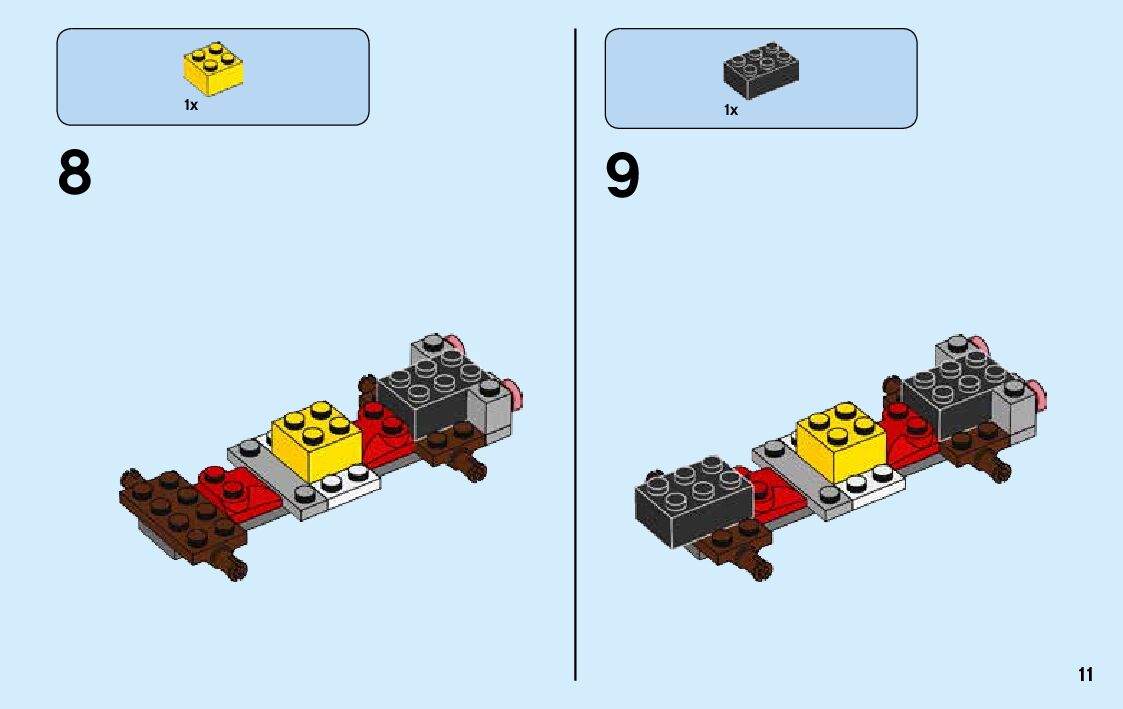 1x

8

1x

9

11