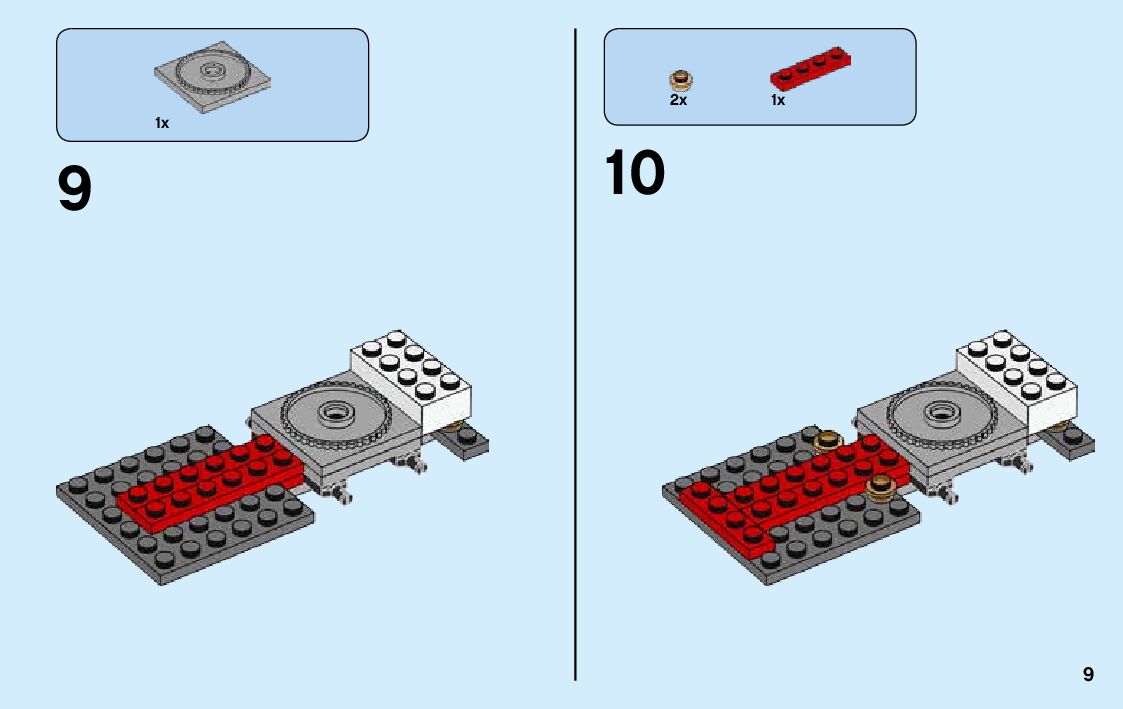 1x

9

2x 1x

10

9