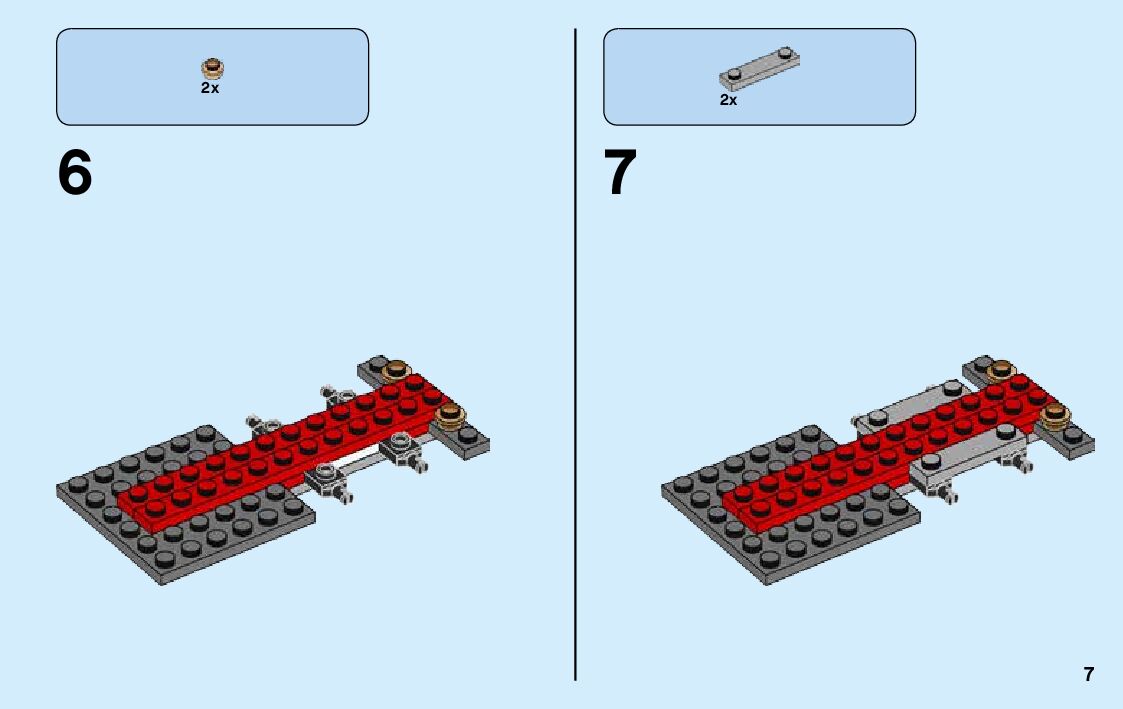 2x

6

2x

7

7