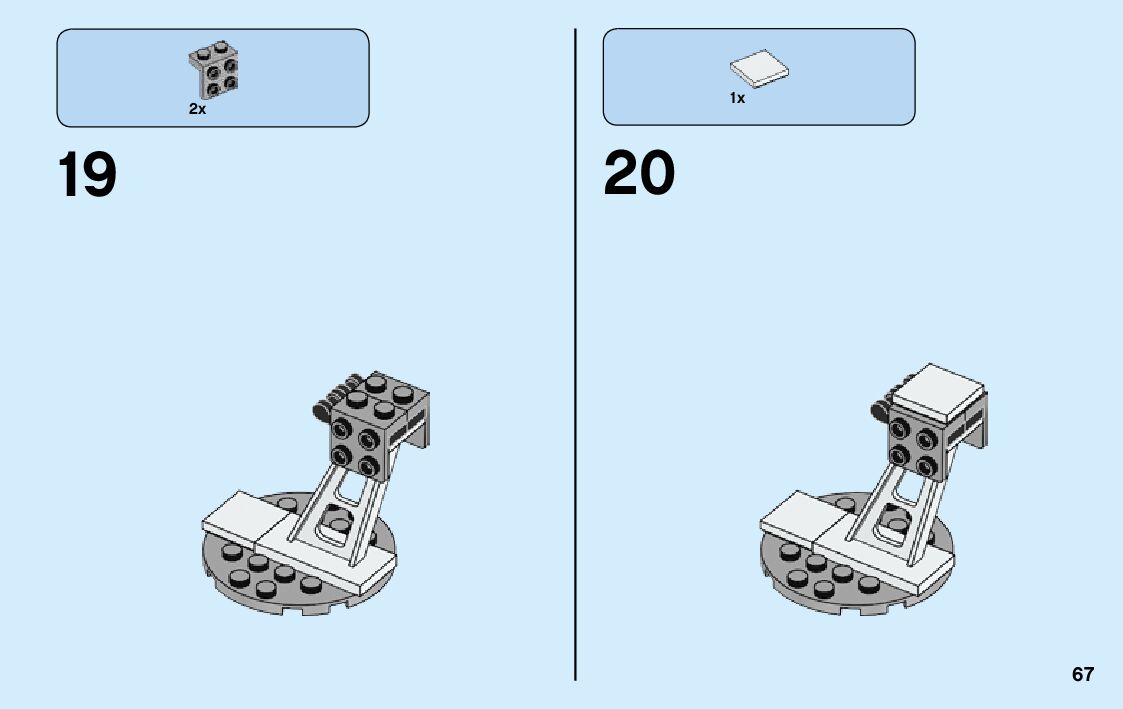 2x

19

1x

20

67