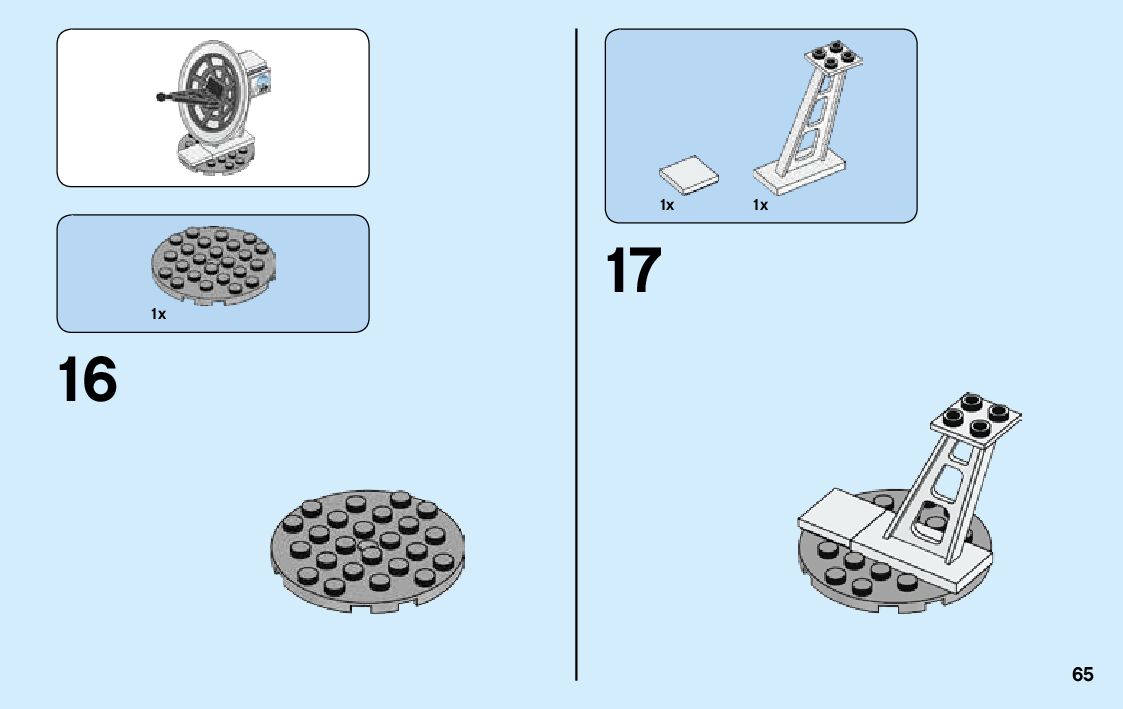 1x

16

1x 1x

17

65