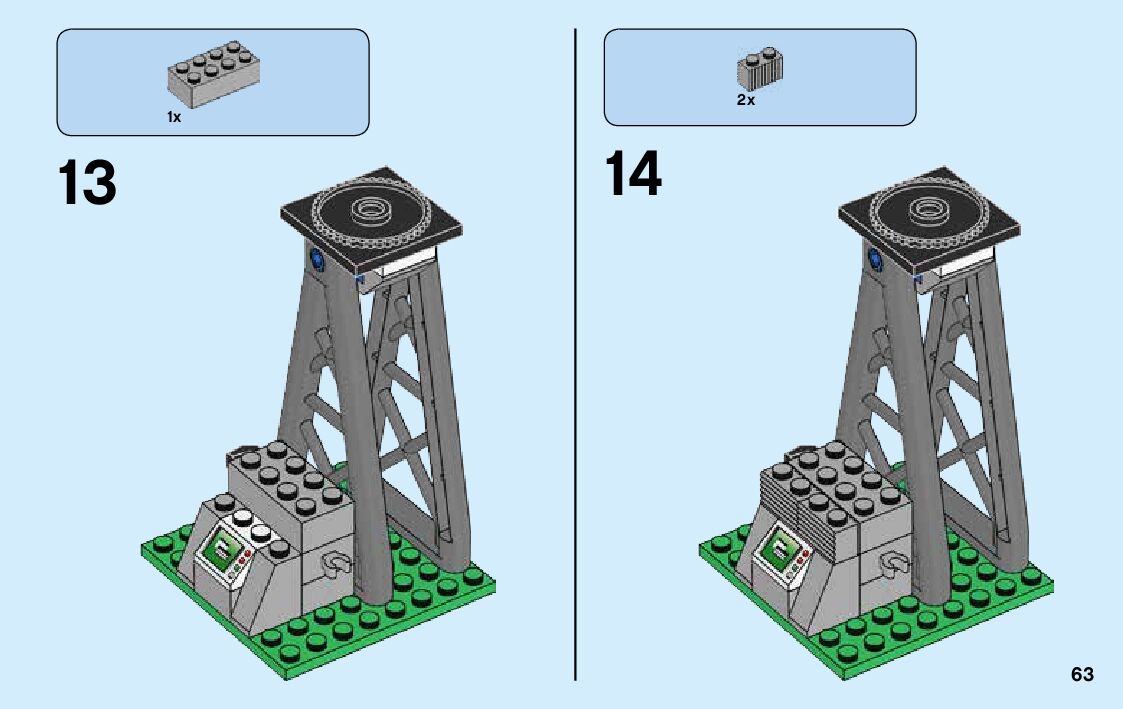 1x

13

2x

14

63