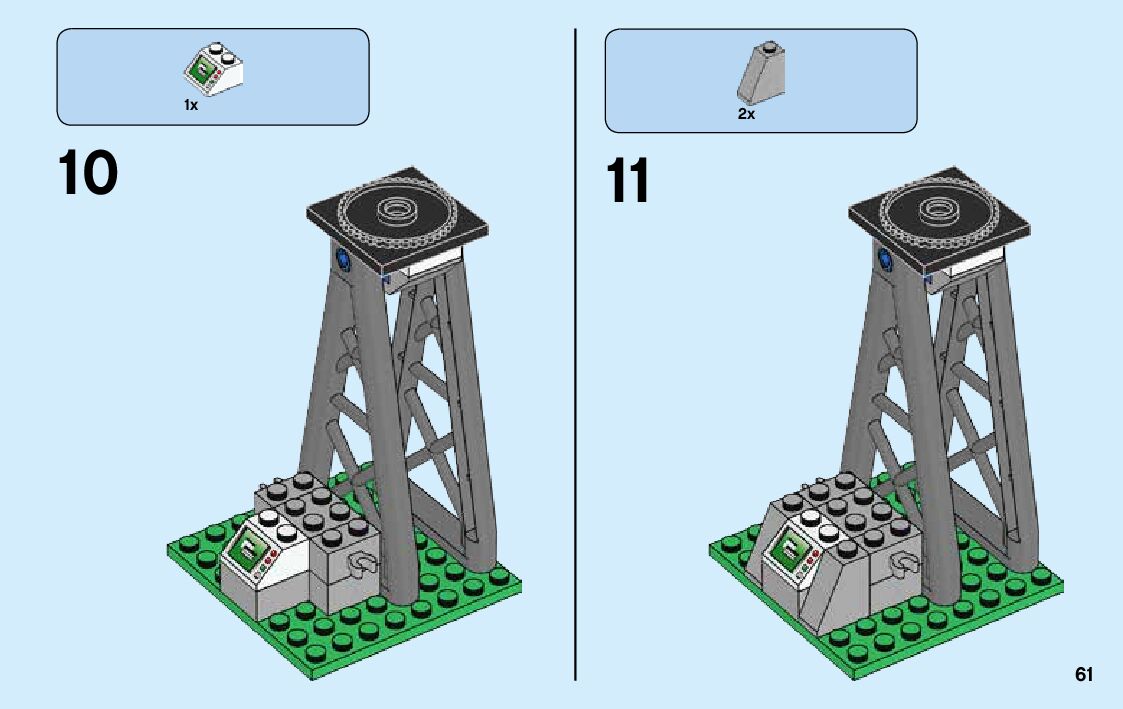 1x

10

2x

11

61