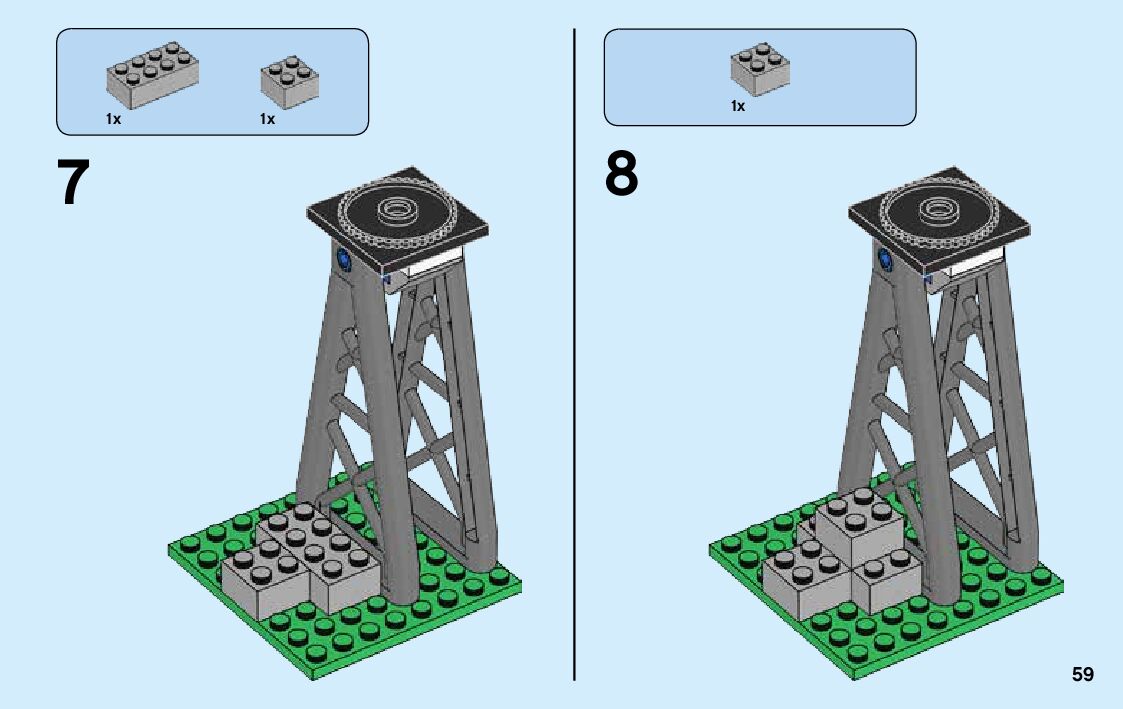 1x 1x

7

1x

8

59