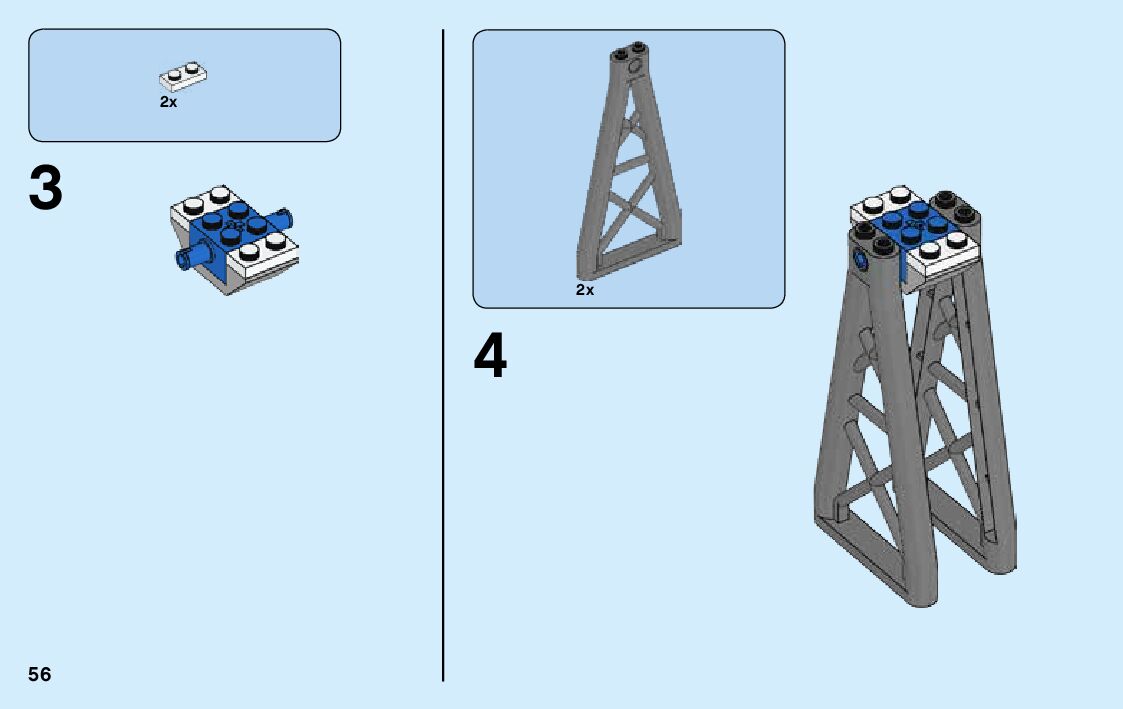 2x

3

2x

4

56