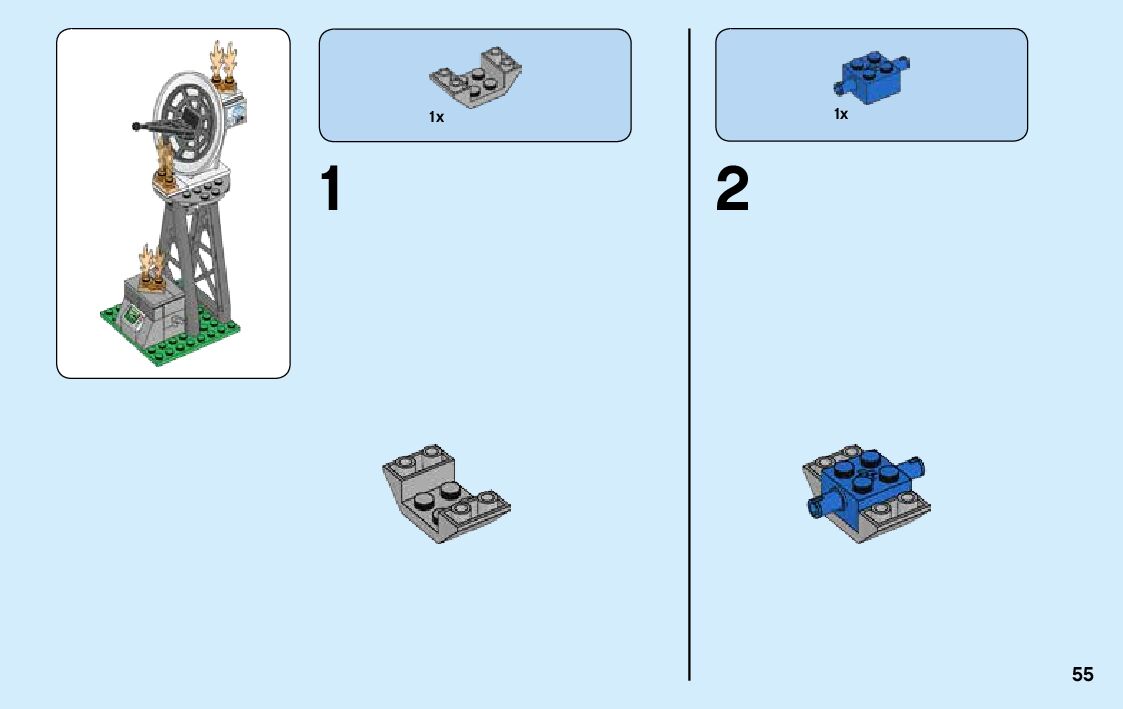 1x

1

1x

2

55