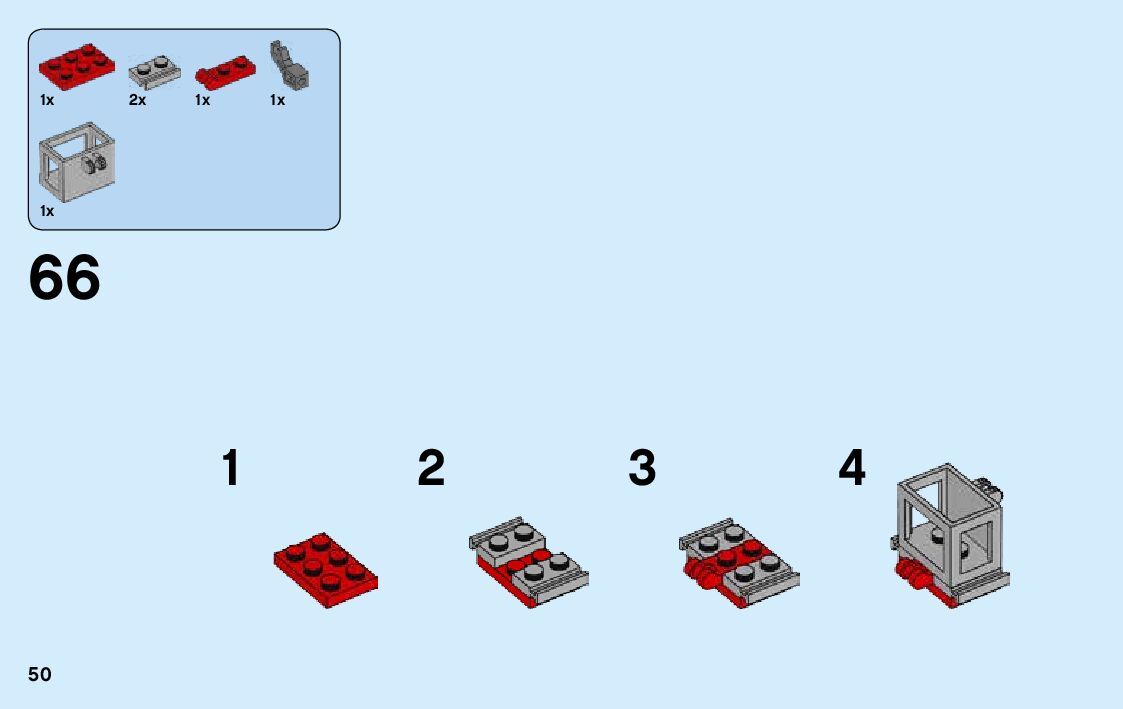 1x 2x 1x 1x

1x

66

1 2 3 4

50