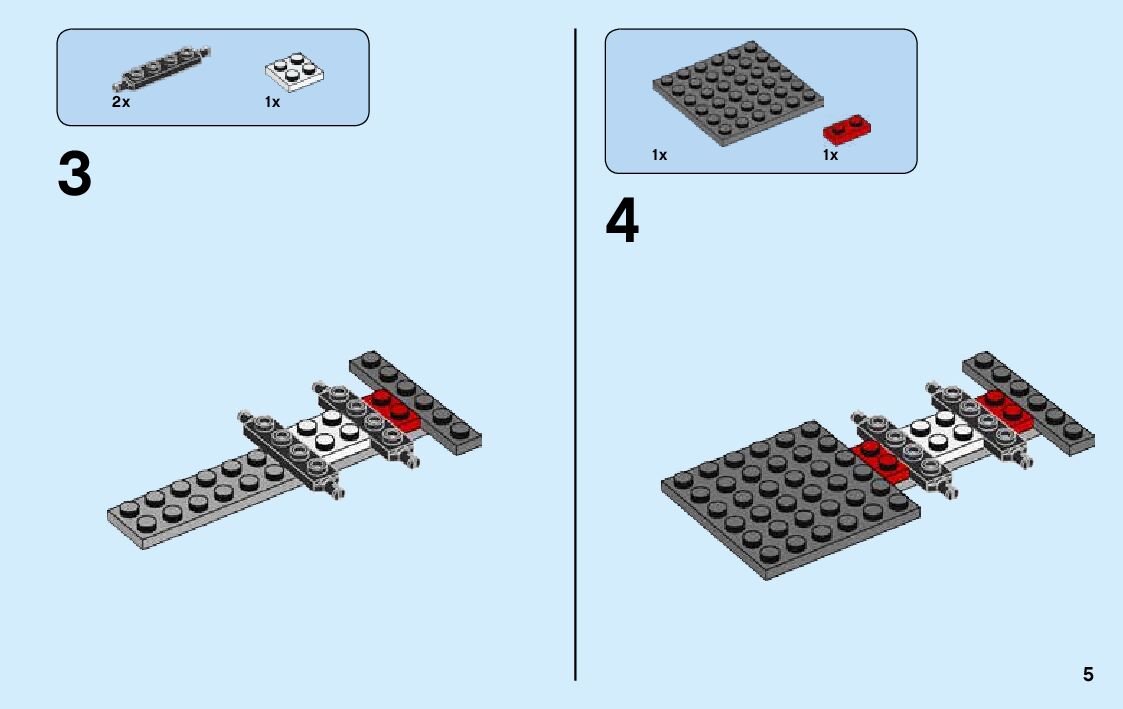 2x 1x

3

1x 1x

4

5