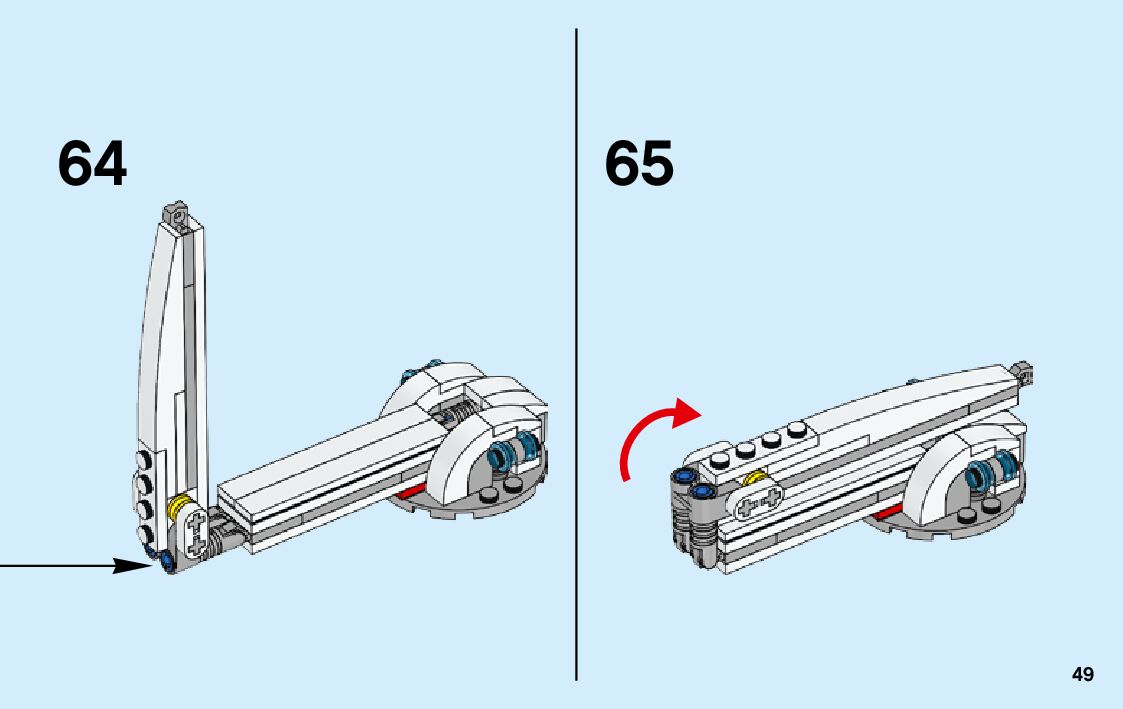 64

65

49